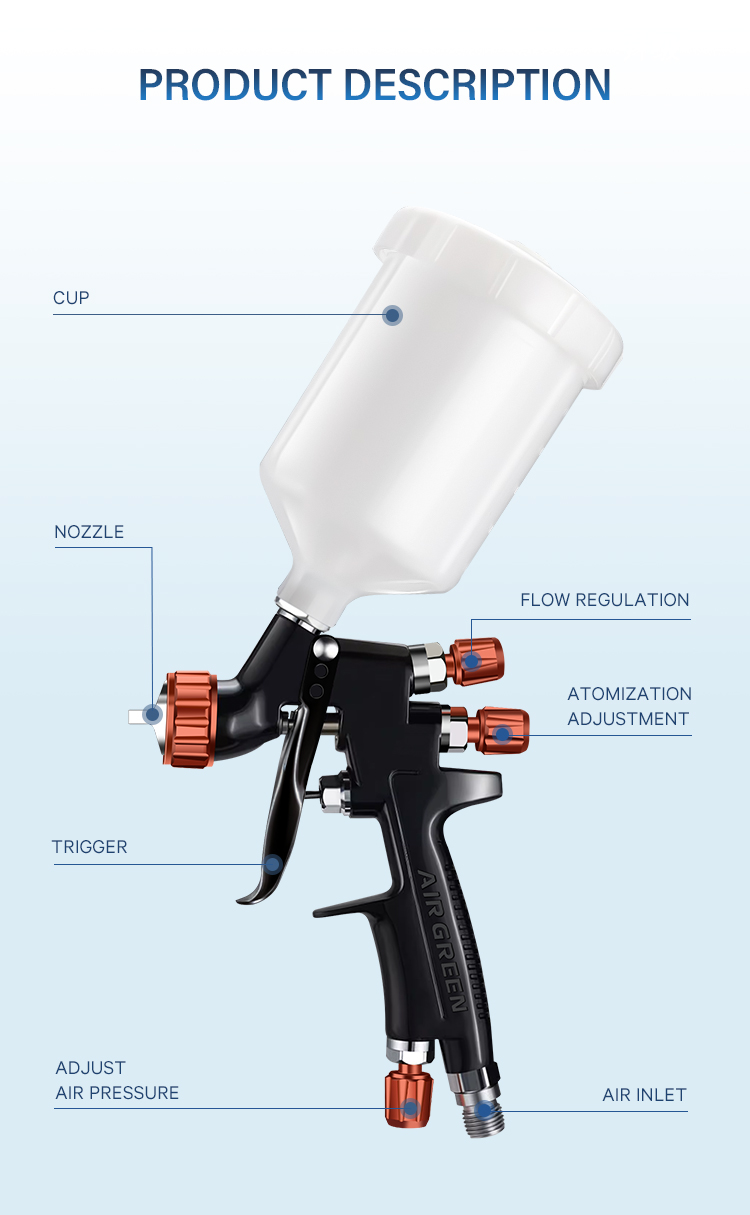 PRODUCT DESCRIPTION

CUP

NOZZLE

FLOW REGULATION

ATOMIZATION ADJUSTMENT

TRIGGER

AIR GREEN

ADJUST AIR PRESSURE

AIR INLET