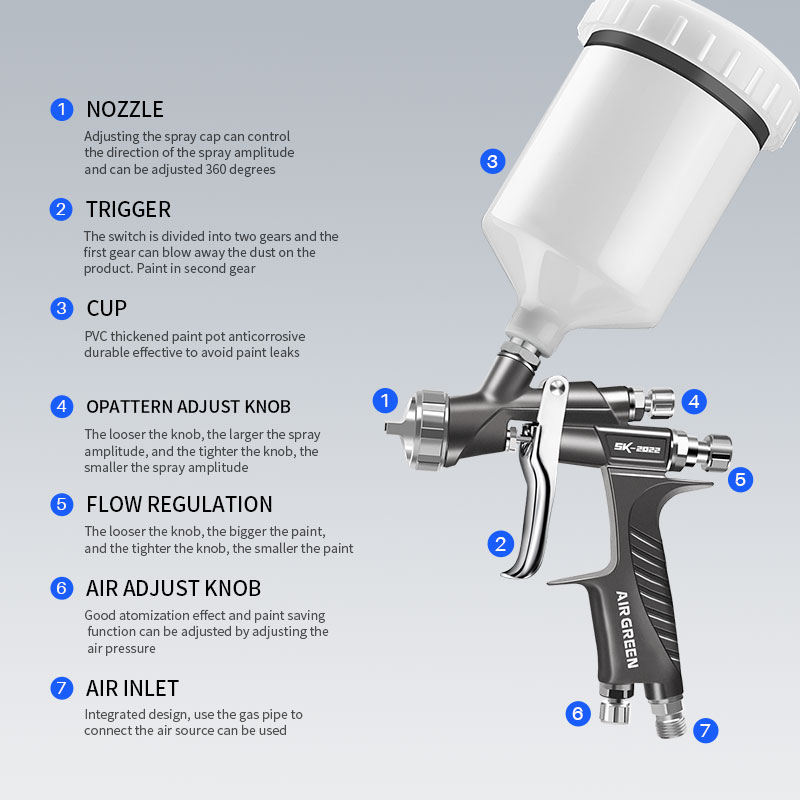 1 NOZZLE
Adjusting the spray cap can control the direction of the spray amplitude and can be adjusted 360 degrees

2 TRIGGER
The switch is divided into two gears and the first gear can blow away the dust on the product. Paint in second gear

3 CUP
PVC thickened paint pot anticorrosive durable effective to avoid paint leaks

4 OPATTERN ADJUST KNOB
The looser the knob, the larger the spray amplitude, and the tighter the knob, the smaller the spray amplitude

5 FLOW REGULATION
The looser the knob, the bigger the paint, and the tighter the knob, the smaller the paint

6 AIR ADJUST KNOB
Good atomization effect and paint saving function can be adjusted by adjusting the air pressure

7 AIR INLET
Integrated design, use the gas pipe to connect the air source can be used

3
1
4
SK-2022
5
2
AIR GREEN
6
7