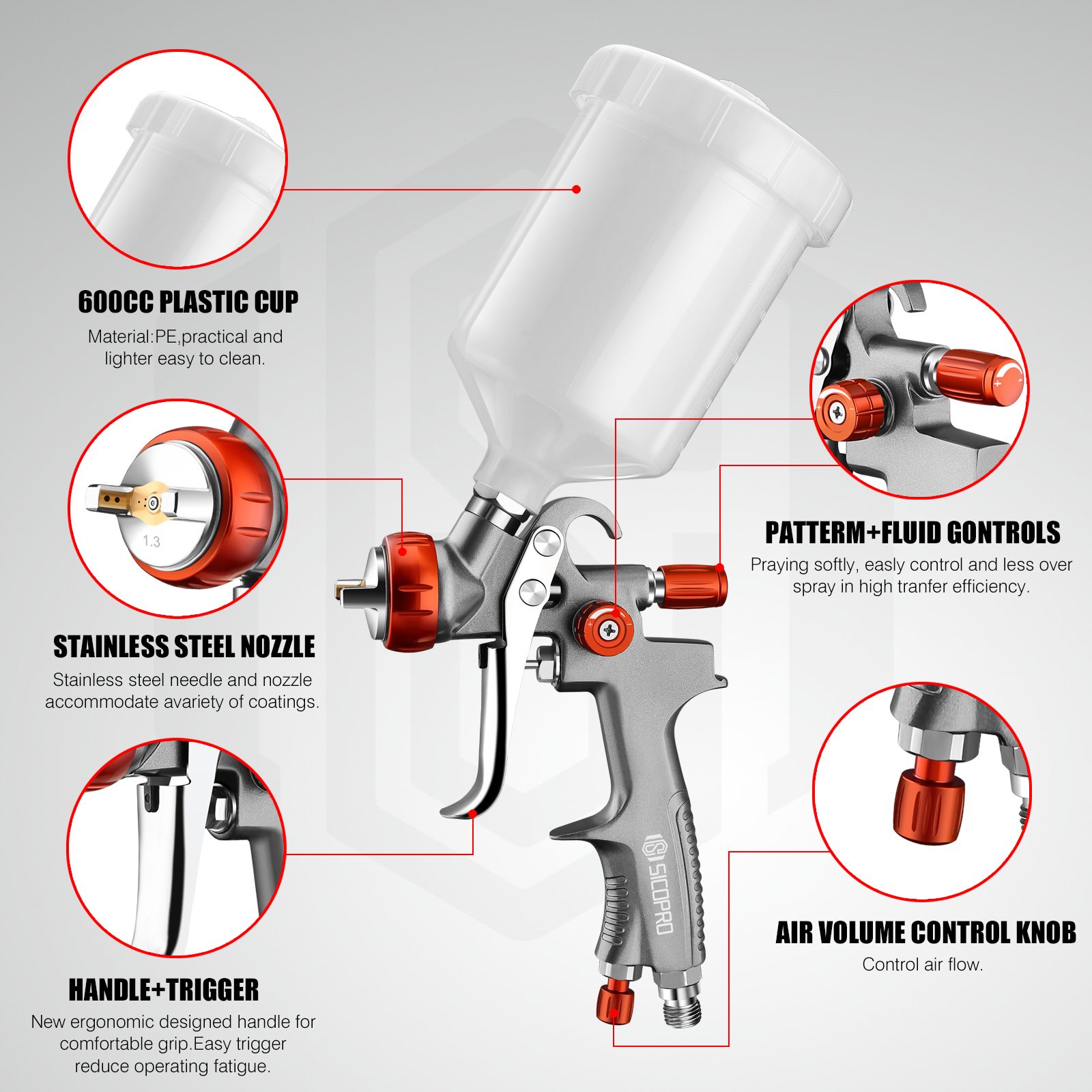 600CC PLASTIC CUP

Material:PE,practical and lighter easy to clean.

1.3

STAINLESS STEEL NOZZLE

Stainless steel needle and nozzle accommodate avariety of coatings.

HANDLE+TRIGGER

New ergonomic designed handle for comfortable grip.Easy trigger reduce operating fatigue.

PATTERM+FLUID GONTROLS

Praying softly, easly control and less over spray in high tranfer efficiency.

SICOPRO

AIR VOLUME CONTROL KNOB

Control air flow.