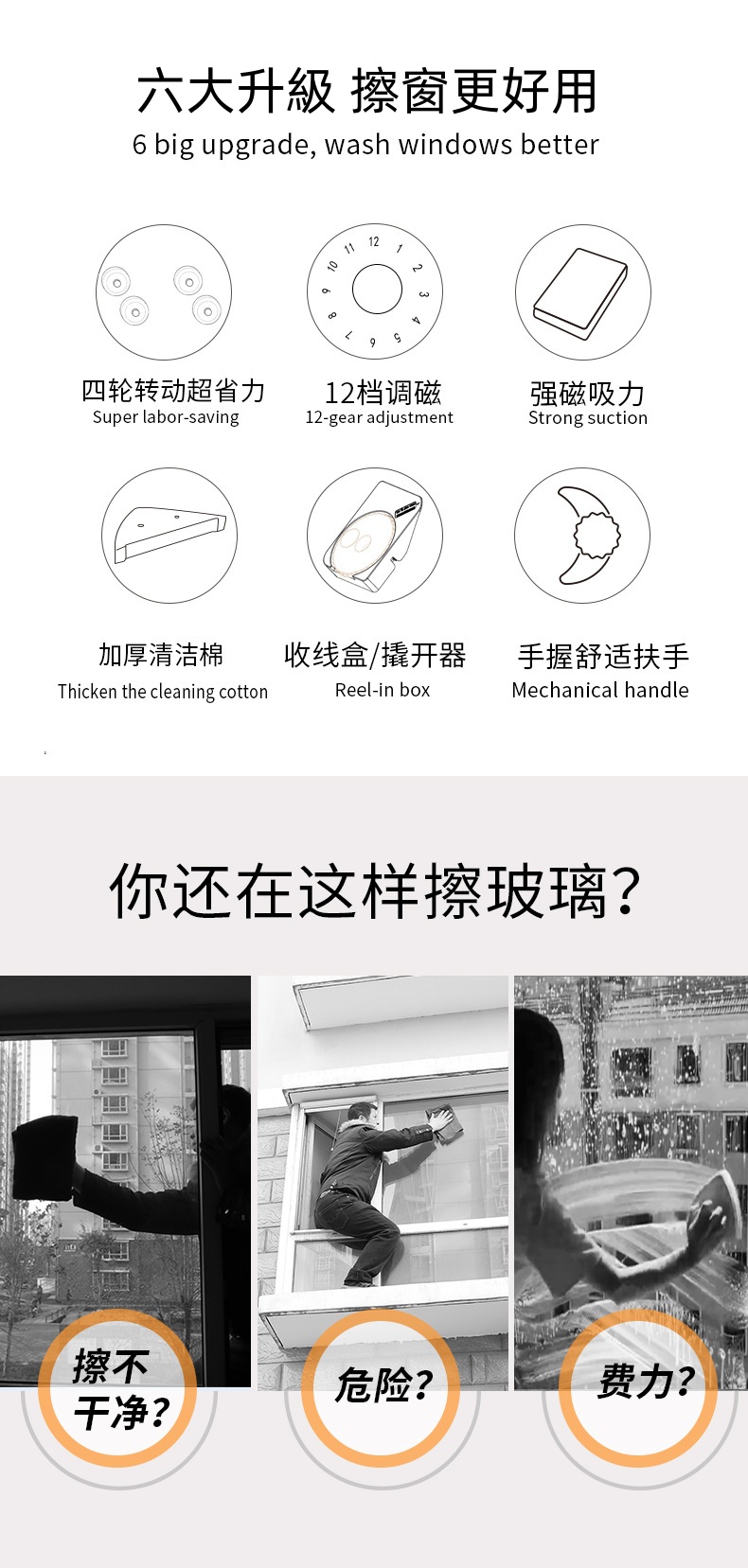 六大升級 擦窗更好用
6 big upgrade, wash windows better

12 1 2 3 4 5 6 7 8 9 10 11

四轮转动超省力
Super labor-saving

12档调磁
12-gear adjustment

强磁吸力
Strong suction

加厚清洁棉
Thicken the cleaning cotton

收线盒/撬开器
Reel-in box

手握舒适扶手
Mechanical handle

你还在这样擦玻璃?

擦不干净?

危险?

费力?