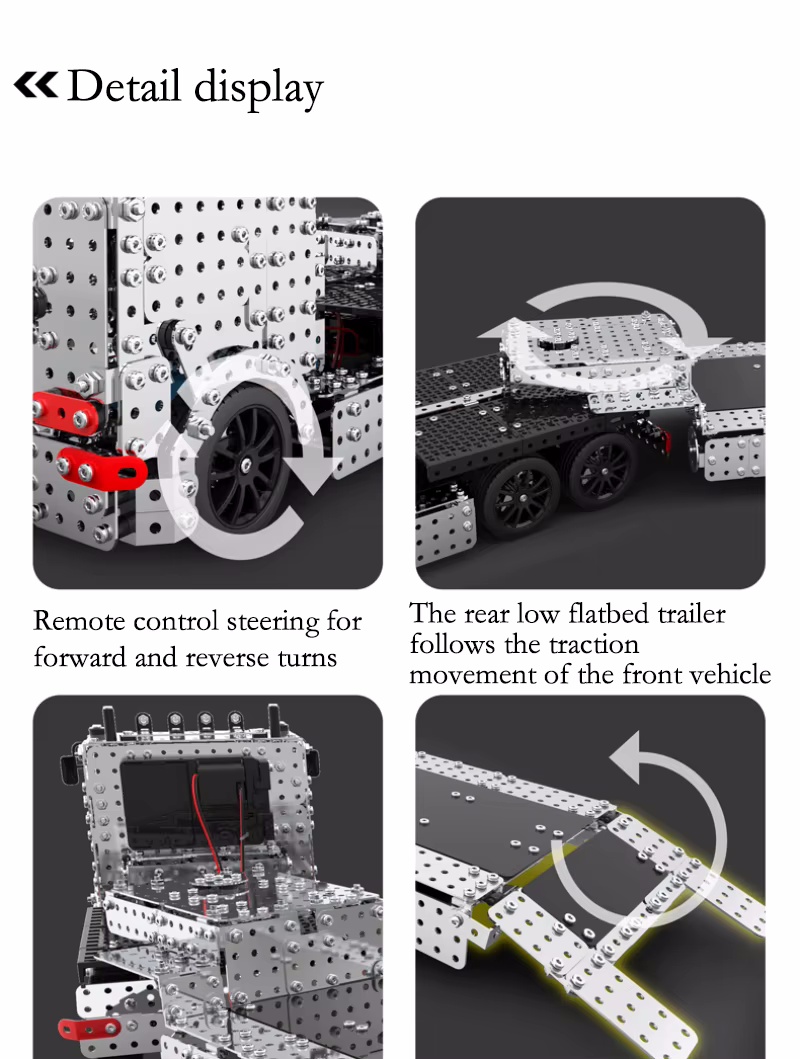 Detail display

Remote control steering for forward and reverse turns

The rear low flatbed trailer follows the traction movement of the front vehicle