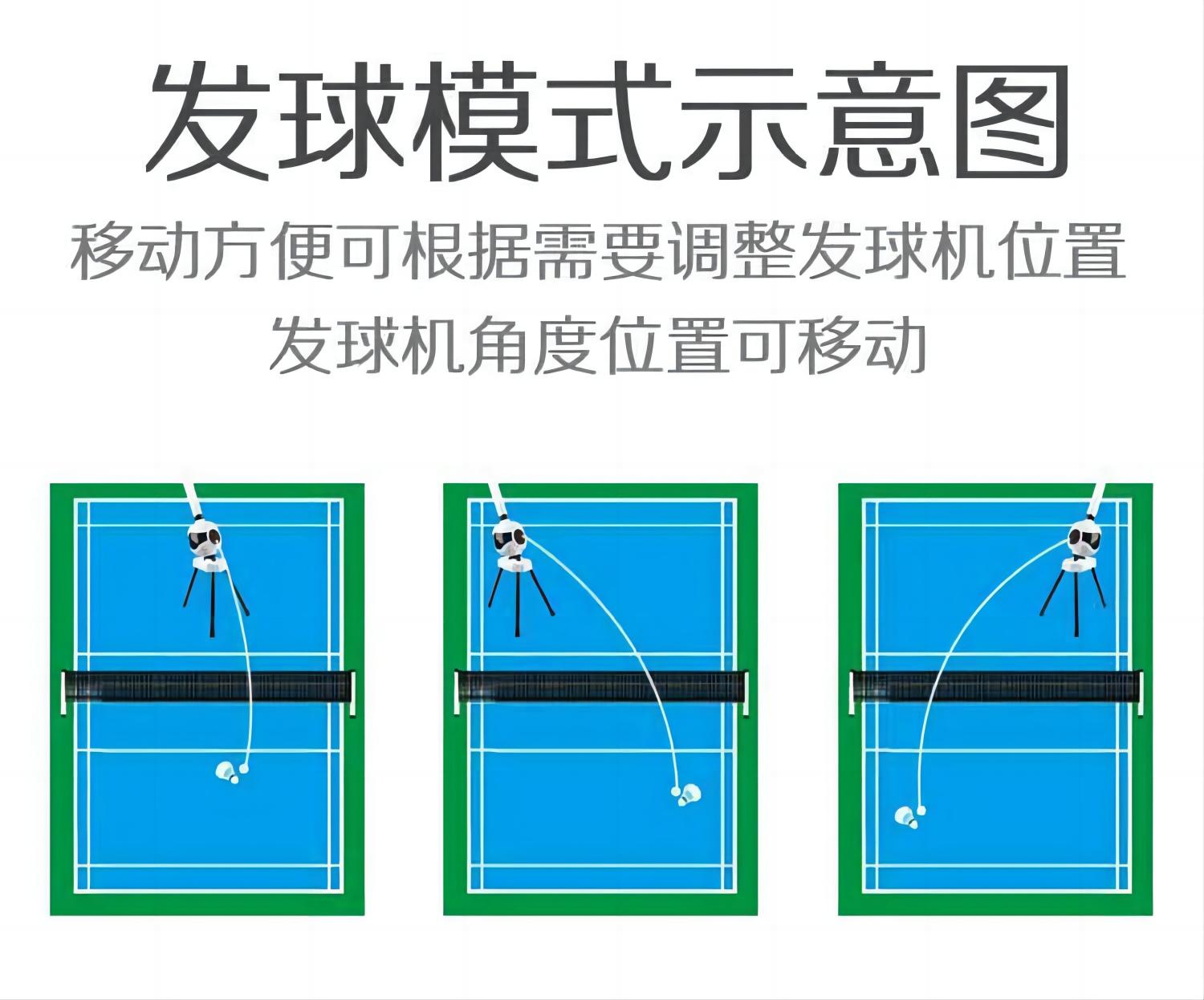 发球模式示意图

移动方便可根据需要调整发球机位置

发球机角度位置可移动