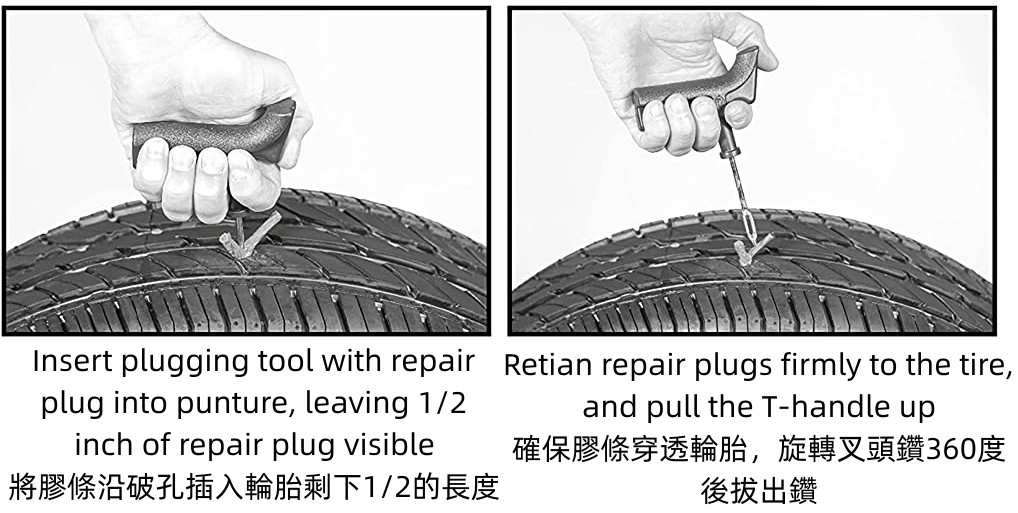 Insert plugging tool with repair plug into punture, leaving 1/2 inch of repair plug visible
將膠條沿破孔插入輪胎剩下1/2的長度

Retian repair plugs firmly to the tire, and pull the T-handle up
確保膠條穿透輪胎，旋轉叉頭鑽360度後拔出鑽