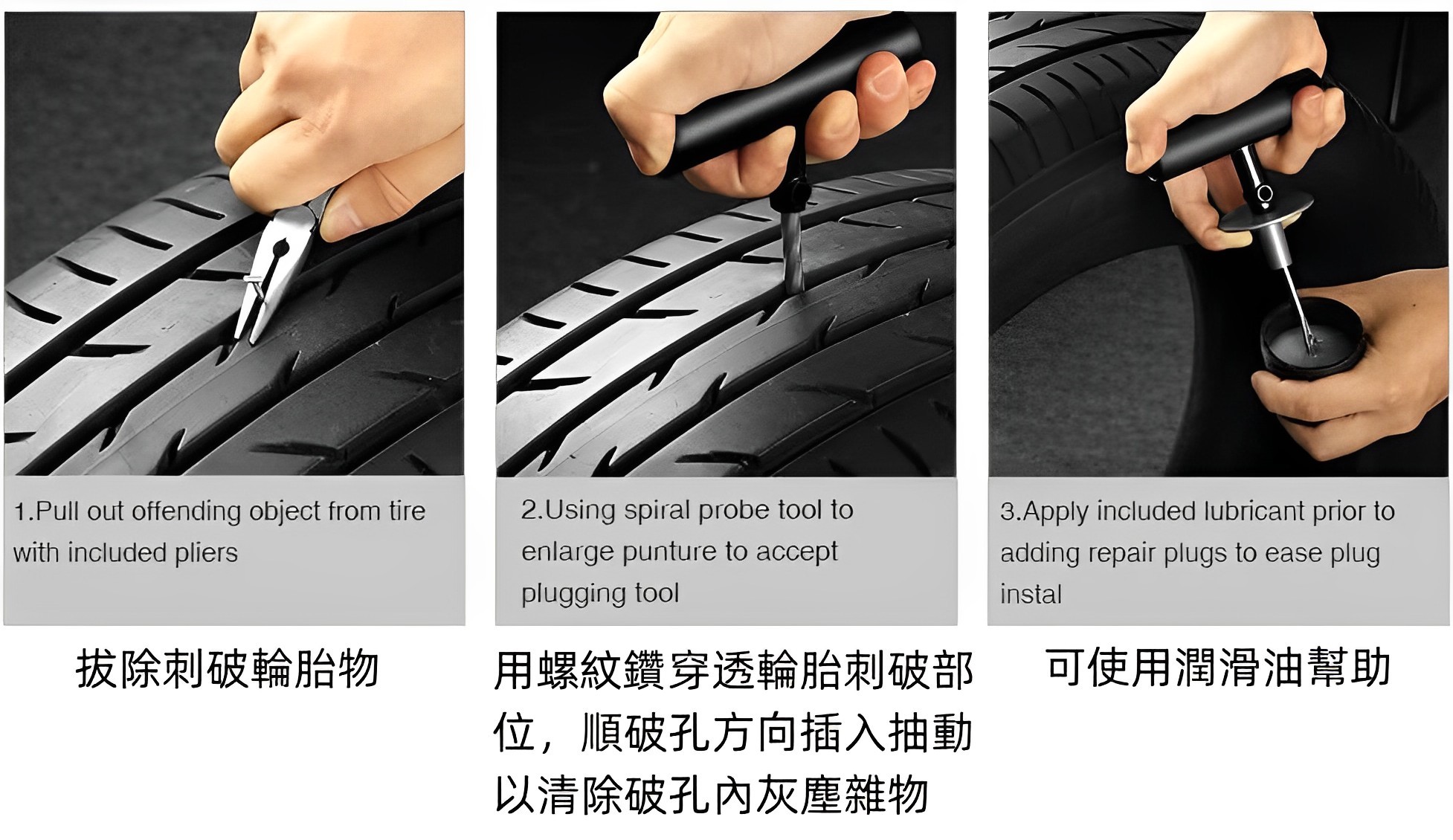 1.Pull out offending object from tire with included pliers

拔除刺破輪胎物

2.Using spiral probe tool to enlarge punture to accept plugging tool

用螺紋鑽穿透輪胎刺破部位，順破孔方向插入抽動以清除破孔內灰塵雜物

3.Apply included lubricant prior to adding repair plugs to ease plug instal

可使用潤滑油幫助