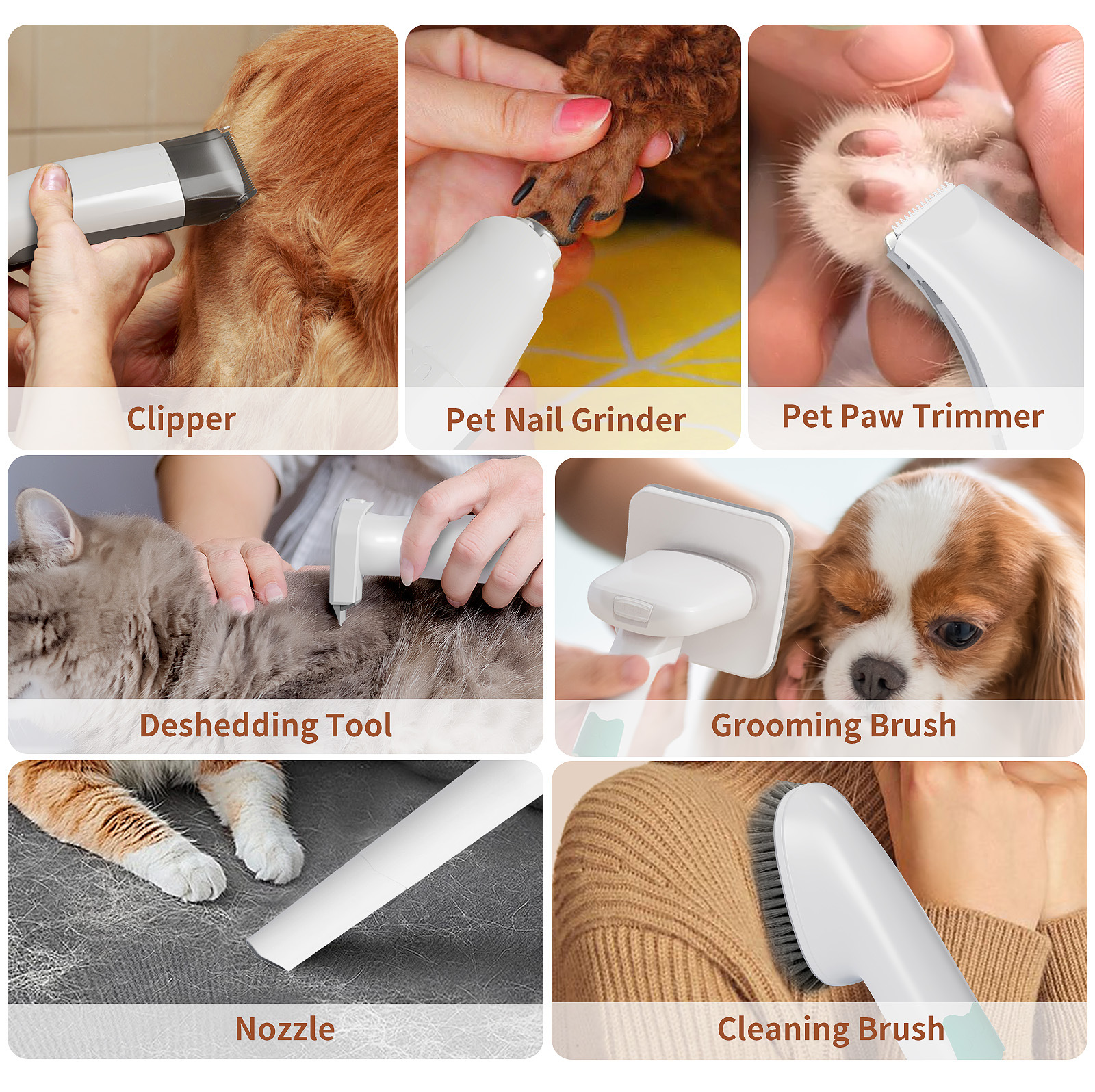 Clipper

Pet Nail Grinder

Pet Paw Trimmer

Deshedding Tool

Grooming Brush

Nozzle

Cleaning Brush