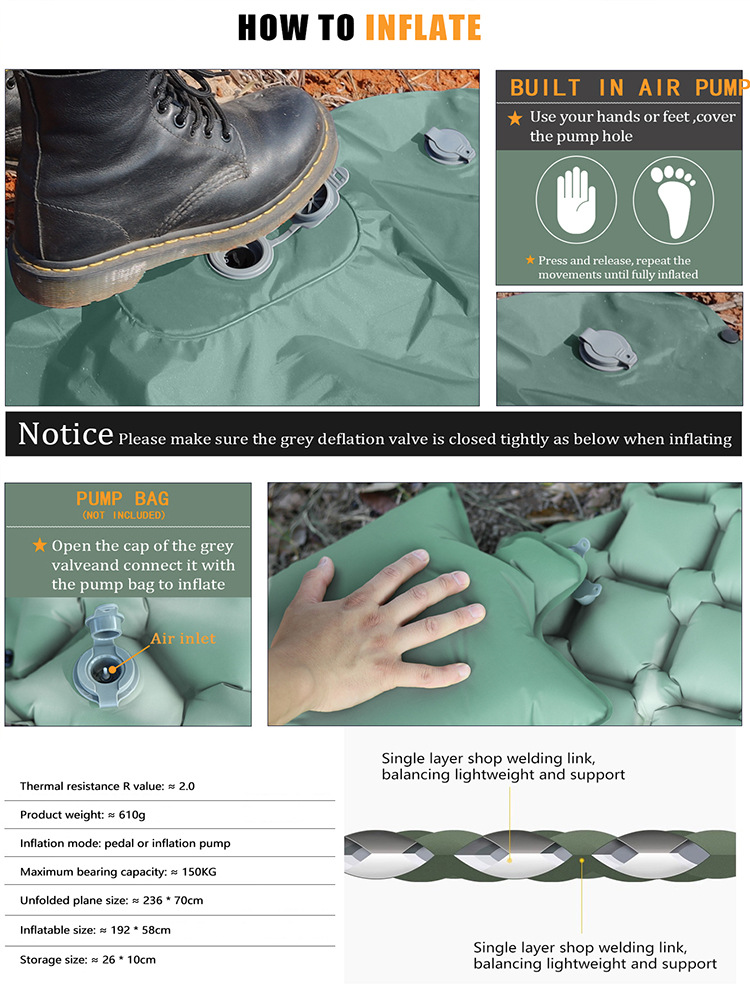 HOW TO INFLATE

BUILT IN AIR PUMP

★ Use your hands or feet ,cover the pump hole

★ Press and release, repeat the movements until fully inflated

Notice Please make sure the grey deflation valve is closed tightly as below when inflating

PUMP BAG
(NOT INCLUDED)

★ Open the cap of the grey valveand connect it with the pump bag to inflate

Air inlet

Thermal resistance R value: ≈ 2.0

Product weight: ≈ 610g

Inflation mode: pedal or inflation pump

Maximum bearing capacity: ≈ 150KG

Unfolded plane size: ≈ 236 * 70cm

Inflatable size: ≈ 192 * 58cm

Storage size: ≈ 26 * 10cm

Single layer shop welding link, balancing lightweight and support

Single layer shop welding link, balancing lightweight and support