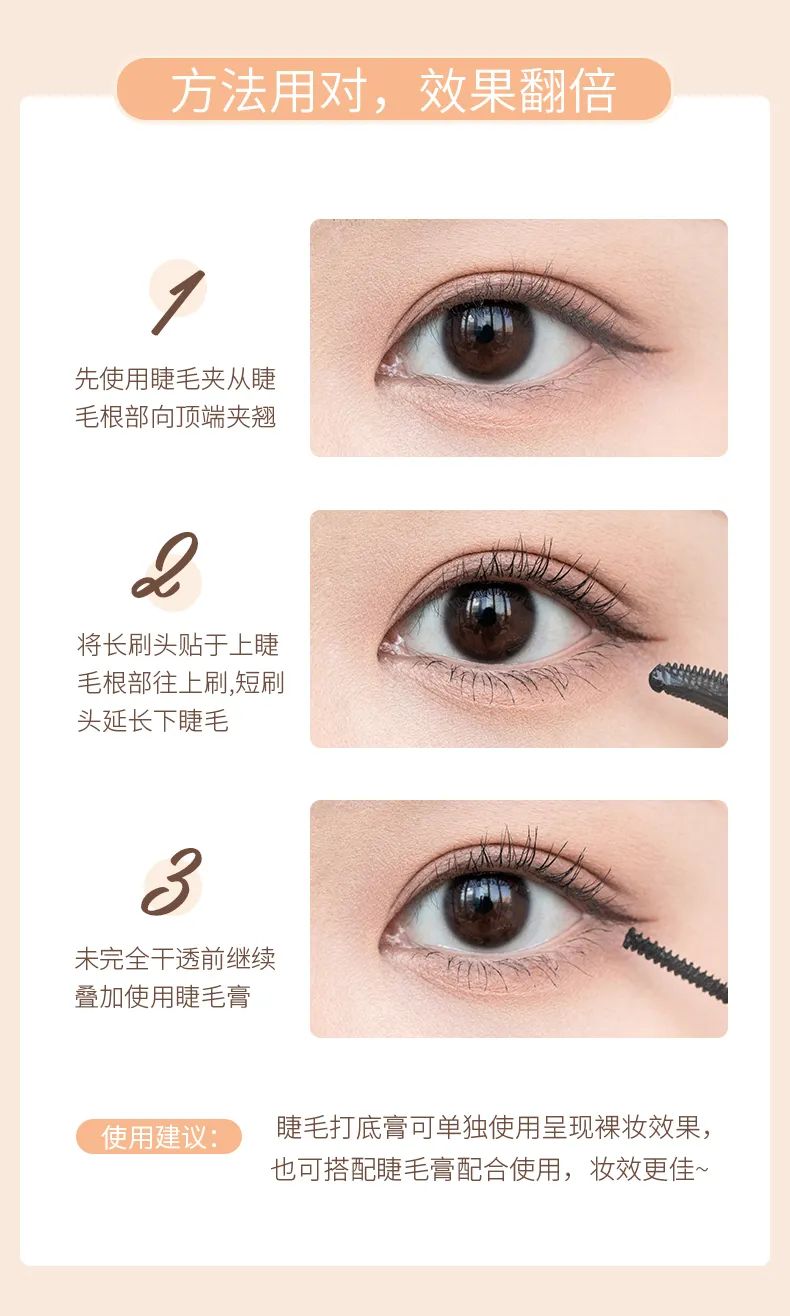 方法用对，效果翻倍

1

先使用睫毛夹从睫毛根部向顶端夹翘

2

将长刷头贴于上睫毛根部往上刷,短刷头延长下睫毛

3

未完全干透前继续叠加使用睫毛膏

使用建议:

睫毛打底膏可单独使用呈现裸妆效果，也可搭配睫毛膏配合使用，妆效更佳~