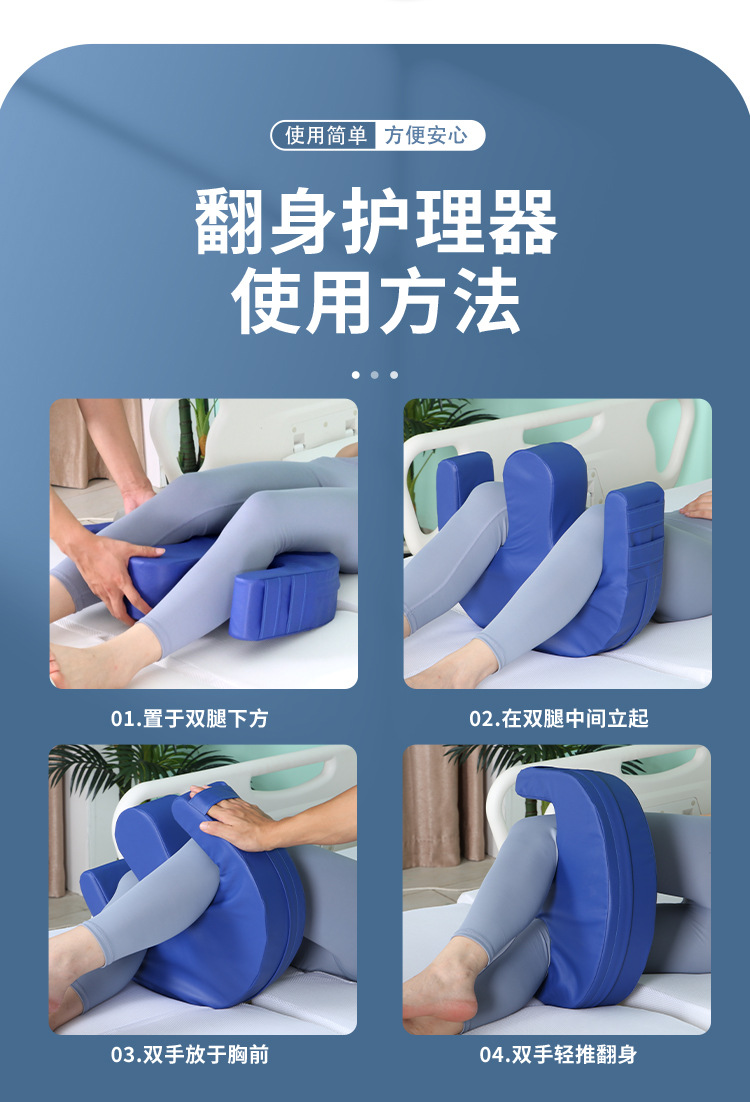 使用简单 方便安心

翻身护理器
使用方法

01.置于双腿下方

02.在双腿中间立起

03.双手放于胸前

04.双手轻推翻身