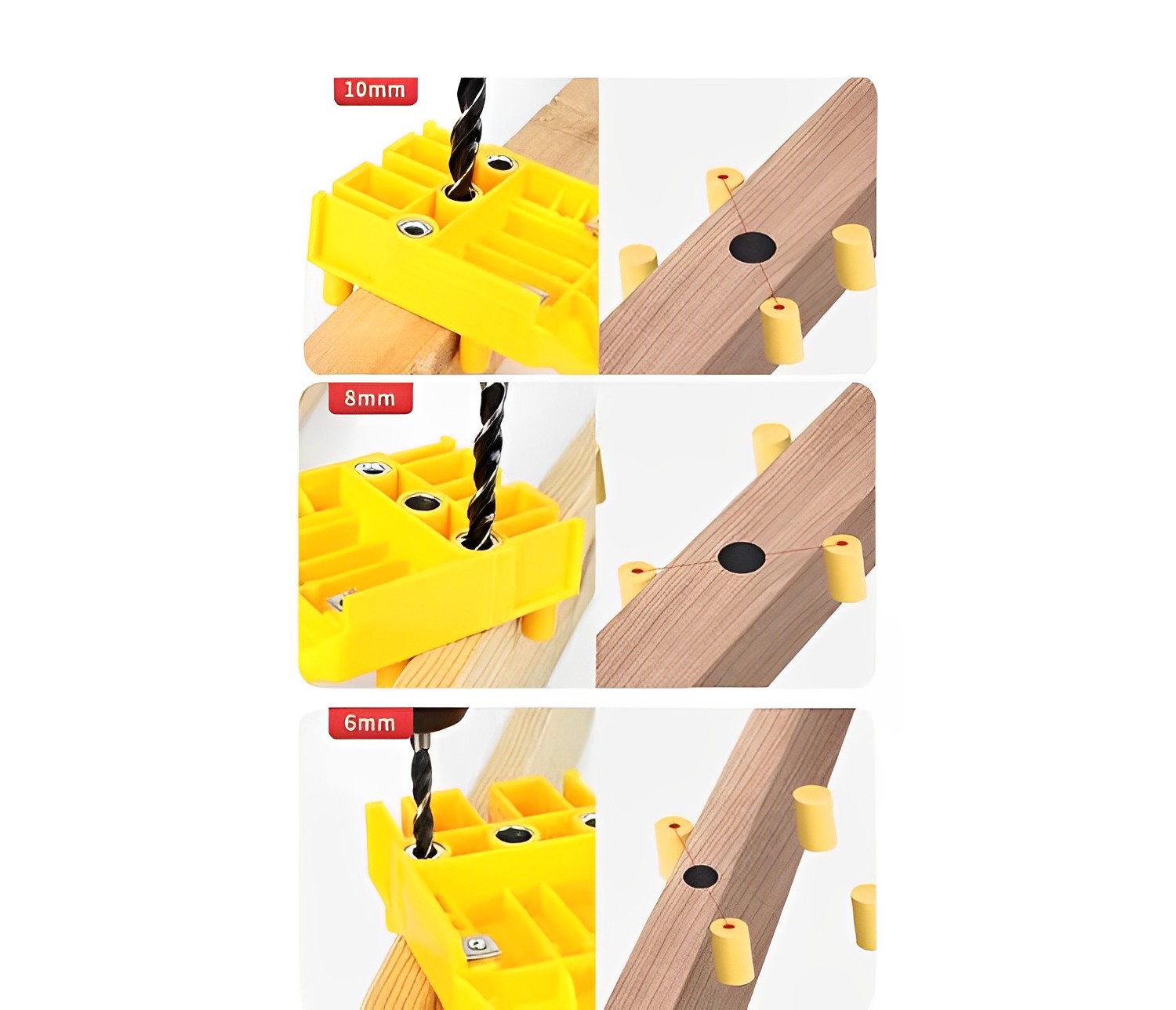 10mm

8mm

6mm