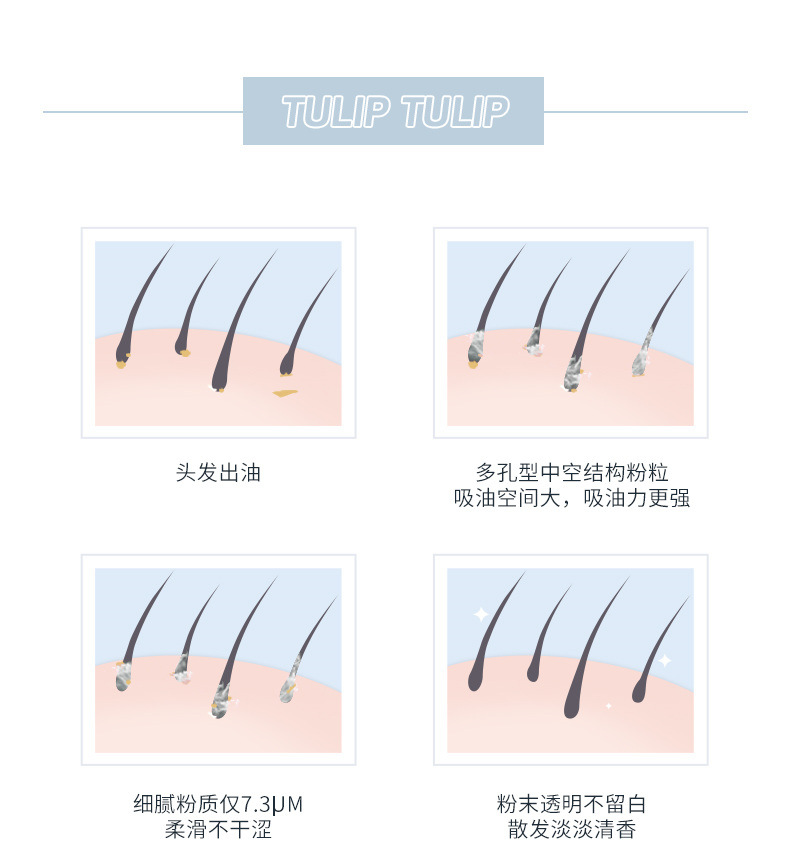 TULIP TULIP

头发出油

多孔型中空结构粉粒
吸油空间大，吸油力更强

细腻粉质仅7.3μM
柔滑不干涩

粉末透明不留白
散发淡淡清香