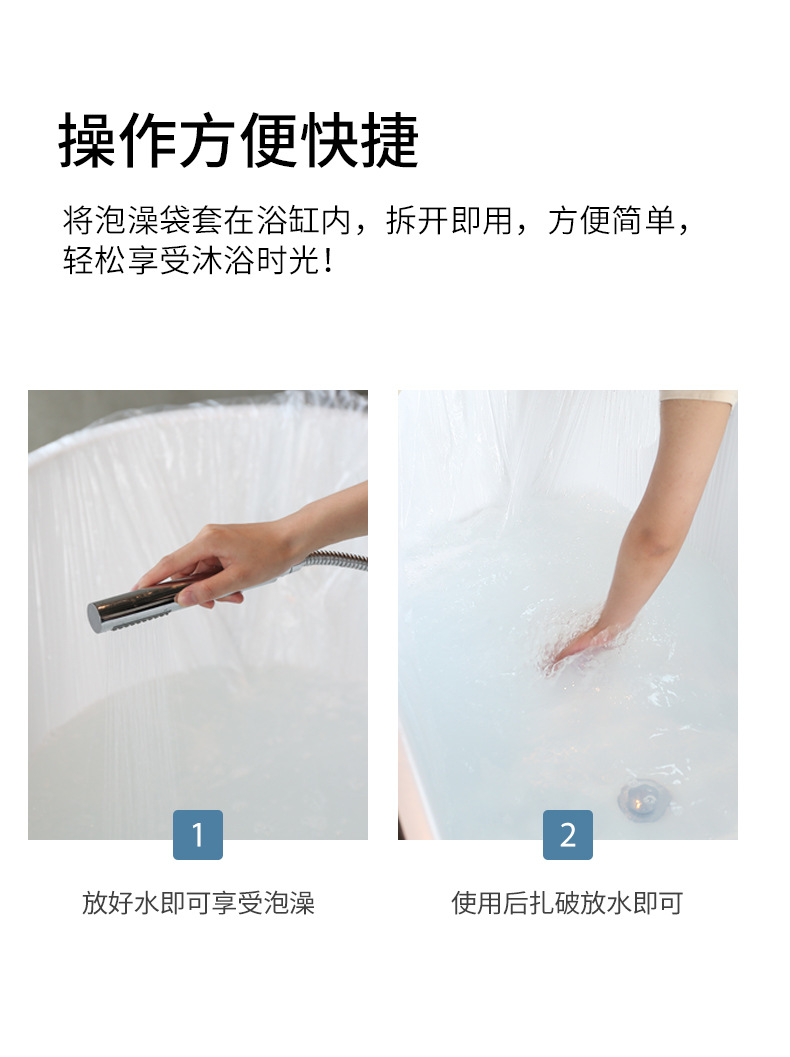 操作方便快捷

将泡澡袋套在浴缸内，拆开即用，方便简单，轻松享受沐浴时光！

1

放好水即可享受泡澡

2

使用后扎破放水即可