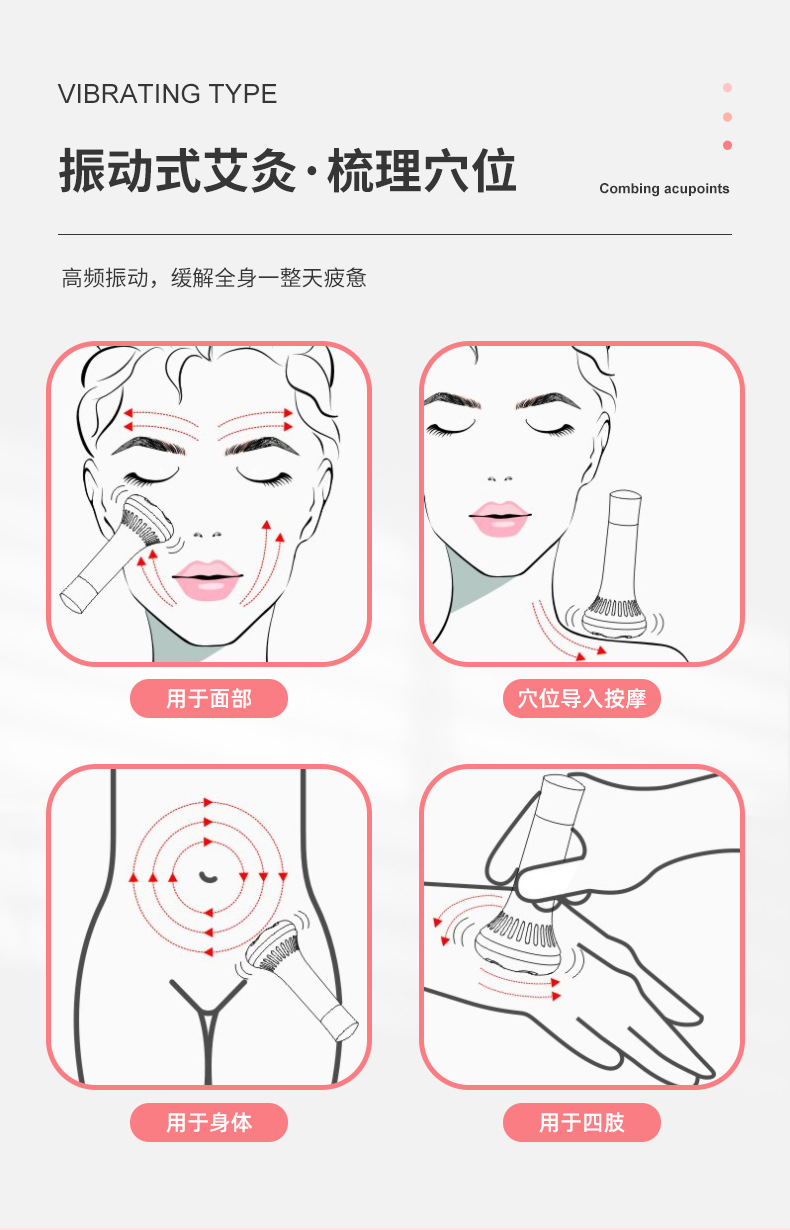 VIBRATING TYPE

振动式艾灸·梳理穴位

Combing acupoints

高频振动，缓解全身一整天疲惫

用于面部

穴位导入按摩

用于身体

用于四肢