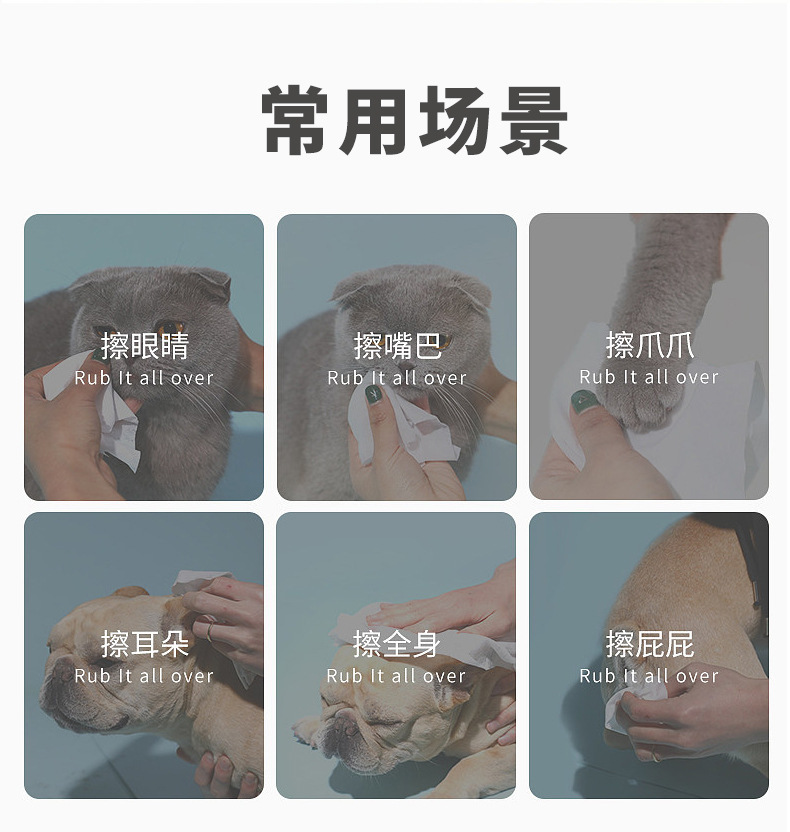 常用场景

擦眼睛
Rub It all over

擦嘴巴
Rub It all over

擦爪爪
Rub It all over

擦耳朵
Rub It all over

擦全身
Rub It all over

擦屁屁
Rub It all over