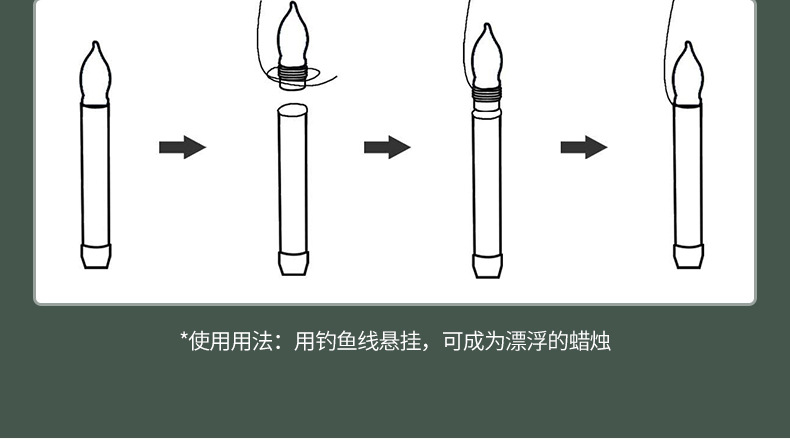 *使用用法：用钓鱼线悬挂，可成为漂浮的蜡烛