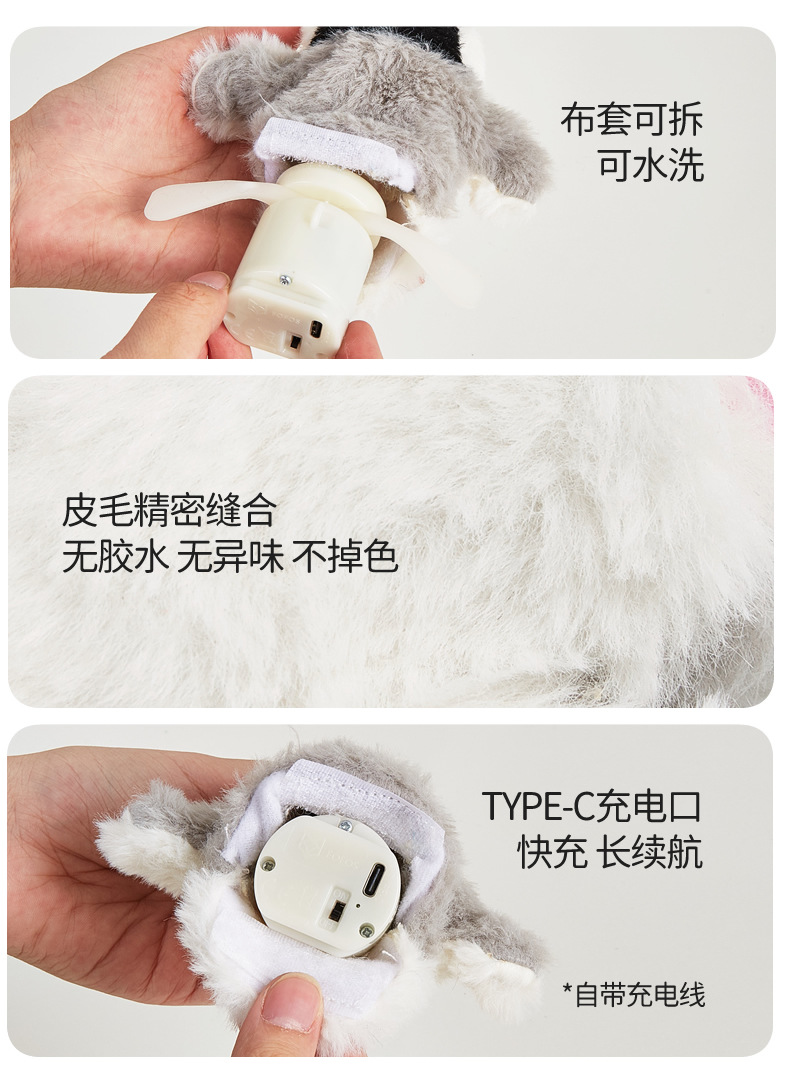 布套可拆
可水洗

皮毛精密缝合
无胶水 无异味 不掉色

TYPE-C充电口
快充 长续航

*自带充电线