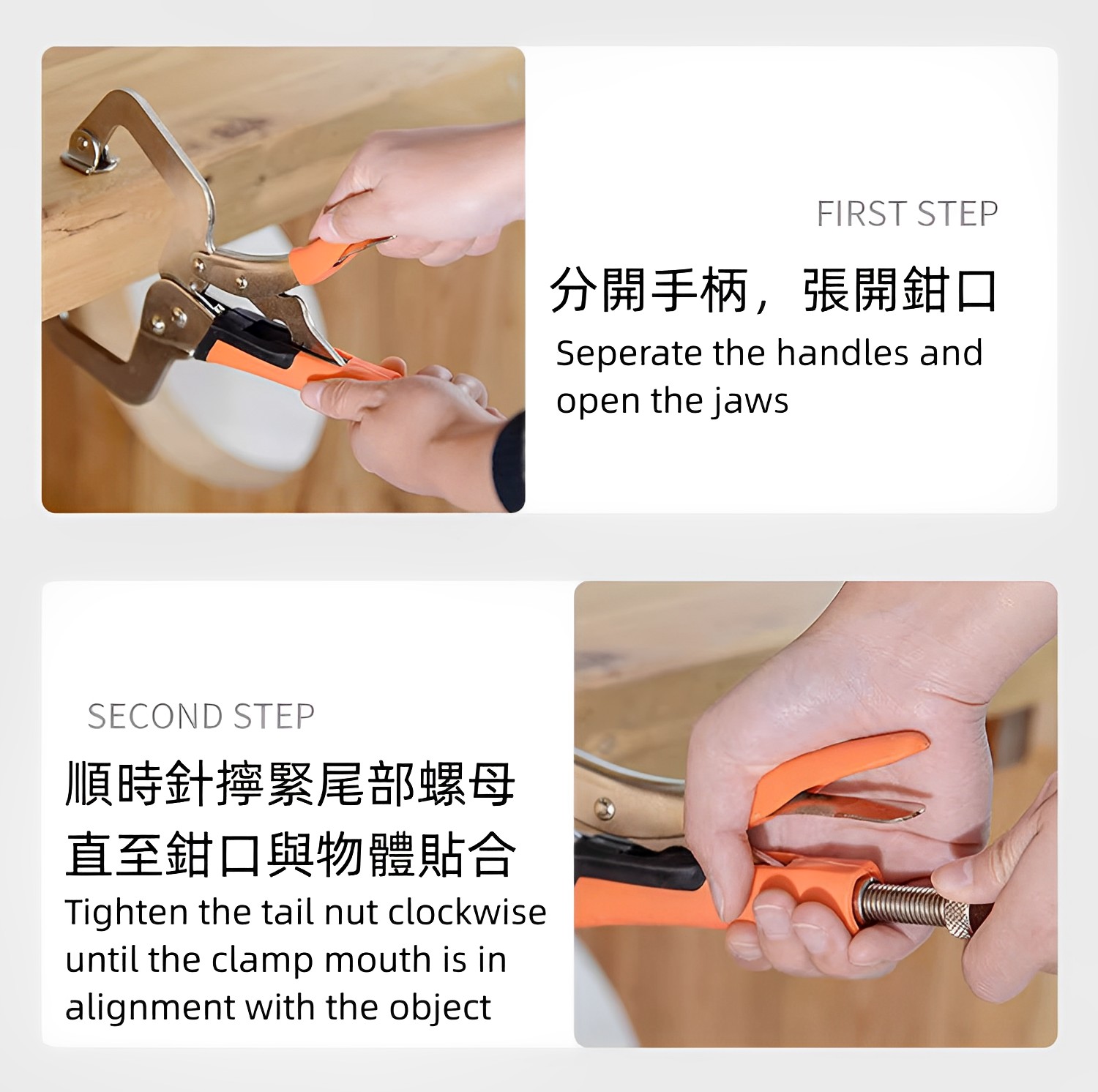 FIRST STEP

分開手柄，張開鉗口

Seperate the handles and open the jaws

SECOND STEP

順時針擰緊尾部螺母 直至鉗口與物體貼合

Tighten the tail nut clockwise until the clamp mouth is in alignment with the object