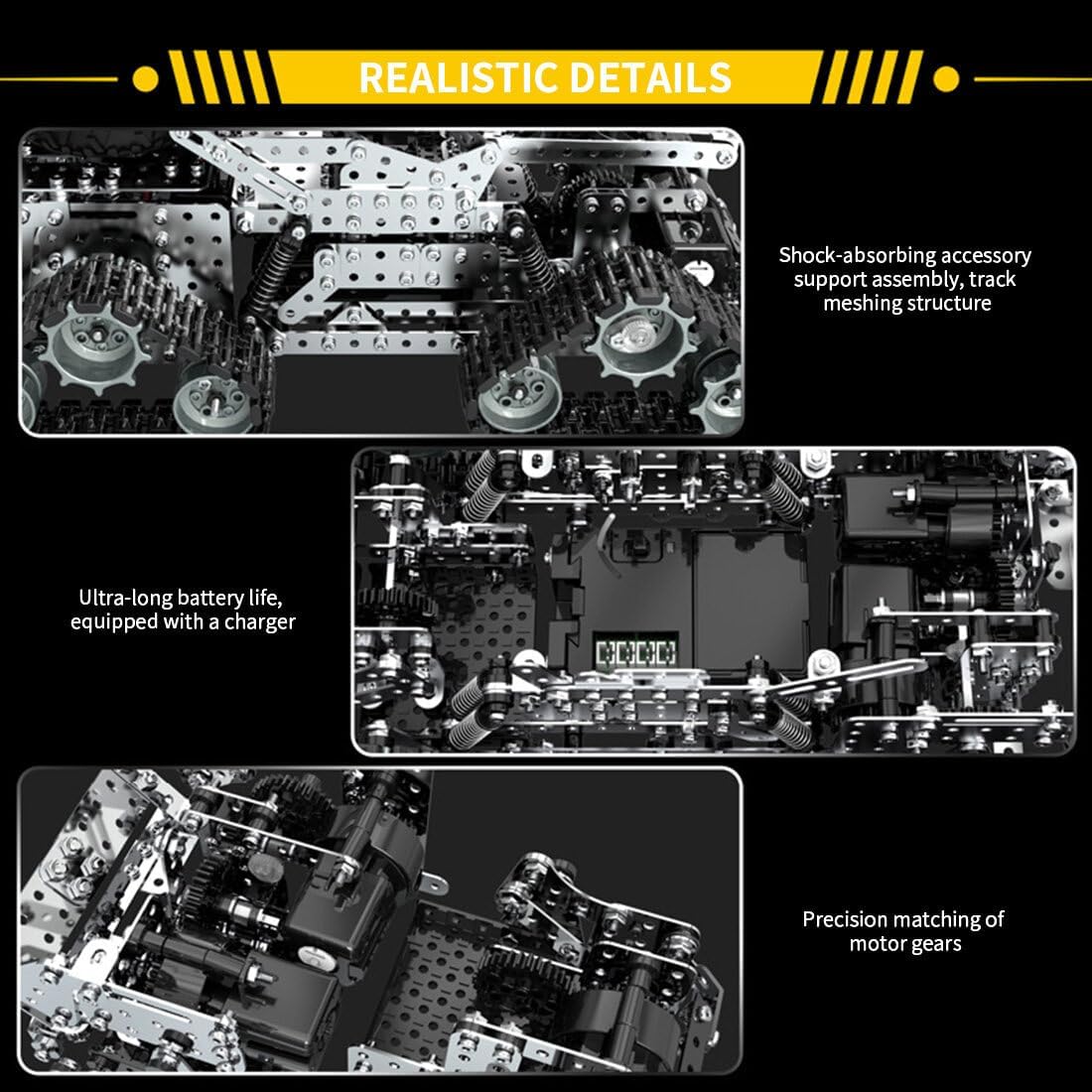 REALISTIC DETAILS

Shock-absorbing accessory support assembly, track meshing structure

Ultra-long battery life, equipped with a charger

Precision matching of motor gears