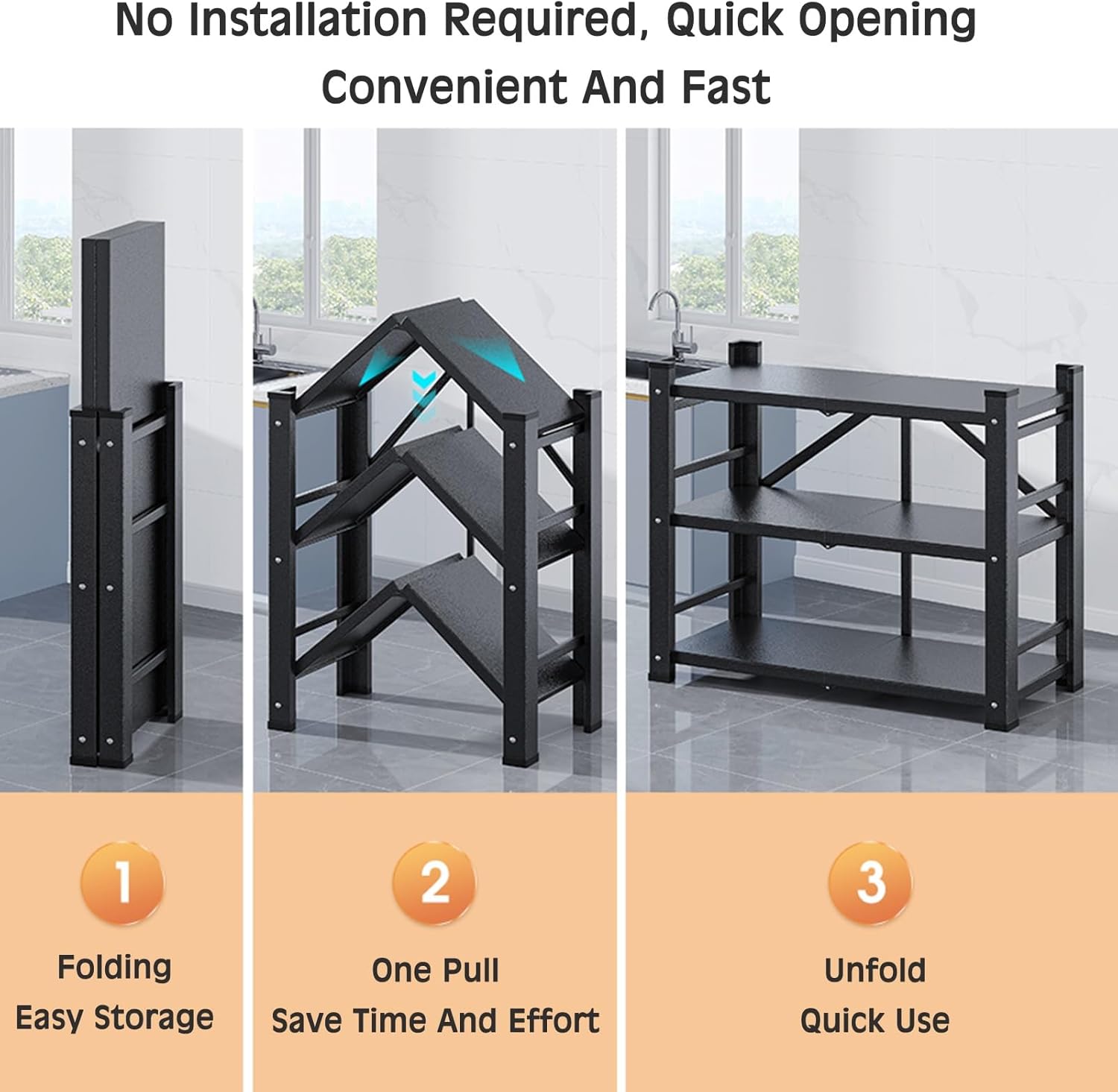 No Installation Required, Quick Opening
Convenient And Fast

1
Folding
Easy Storage

2
One Pull
Save Time And Effort

3
Unfold
Quick Use