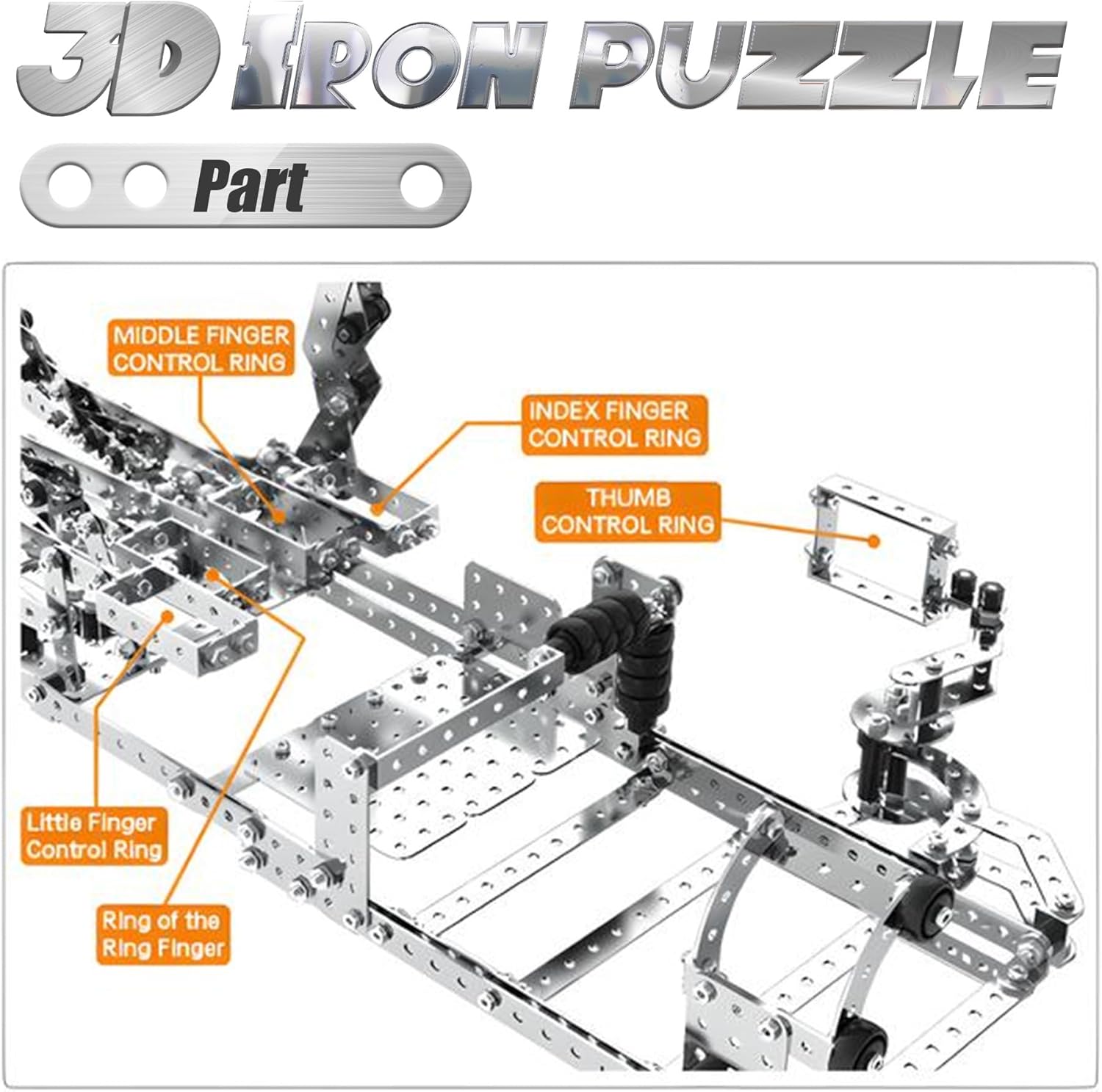 3D IRON PUZZLE

Part

MIDDLE FINGER CONTROL RING

INDEX FINGER CONTROL RING

THUMB CONTROL RING

Little Finger Control Ring

Ring of the Ring Finger