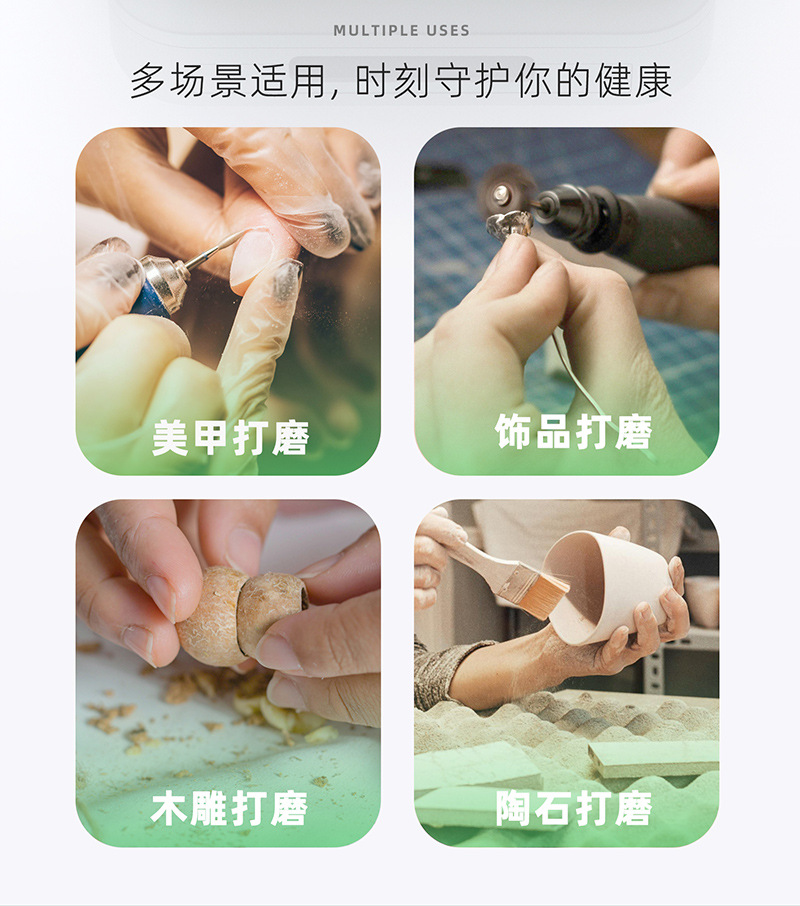 MULTIPLE USES

多场景适用, 时刻守护你的健康

美甲打磨

饰品打磨

木雕打磨

陶石打磨