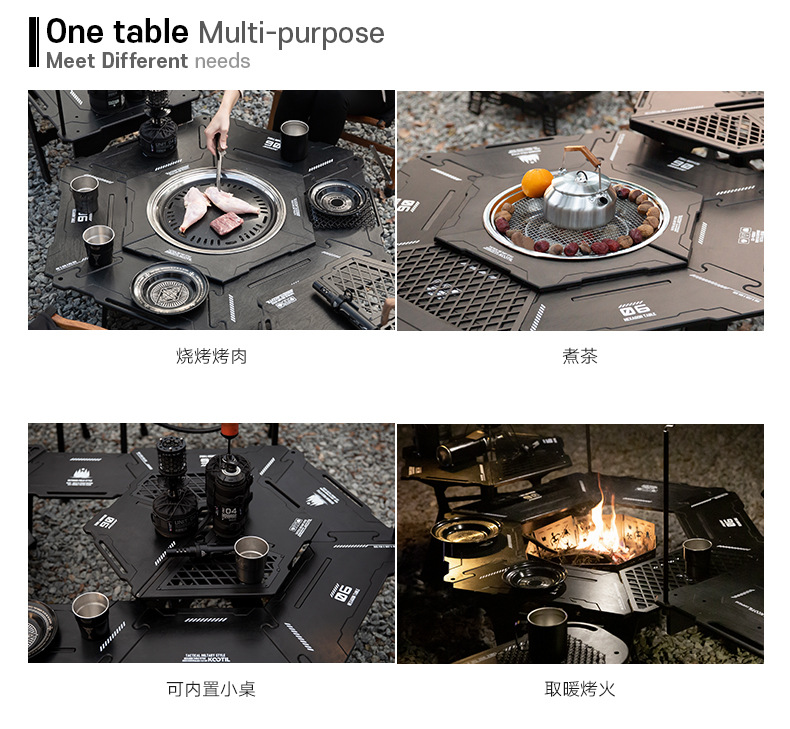 One table Multi-purpose
Meet Different needs

烧烤烤肉

煮茶

可内置小桌

取暖烤火