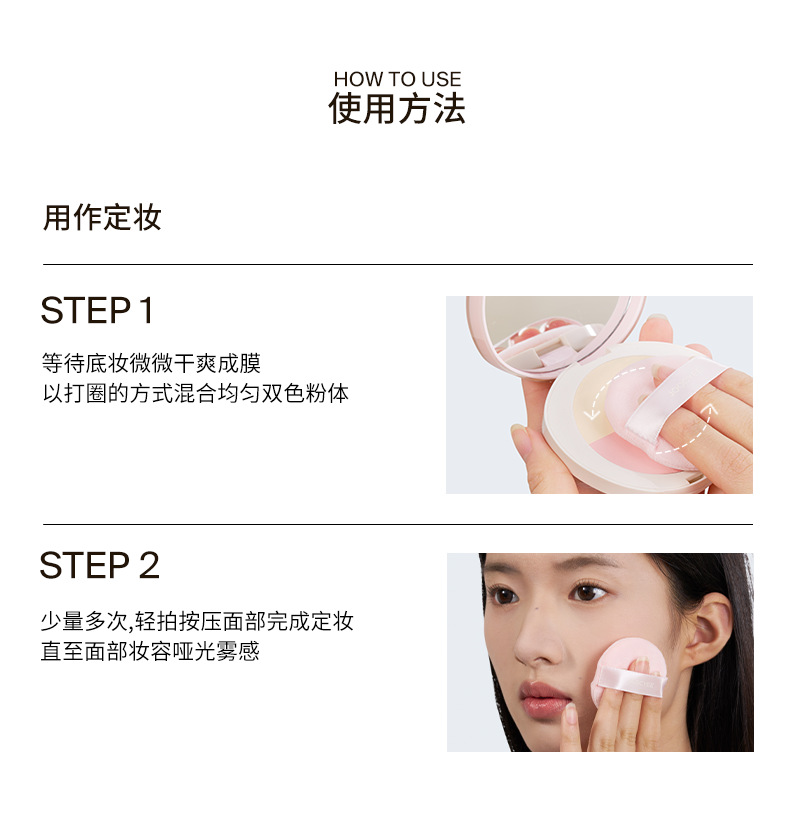 HOW TO USE
使用方法

用作定妆

STEP 1

等待底妆微微干爽成膜
以打圈的方式混合均匀双色粉体

STEP 2

少量多次,轻拍按压面部完成定妆
直至面部妆容哑光雾感