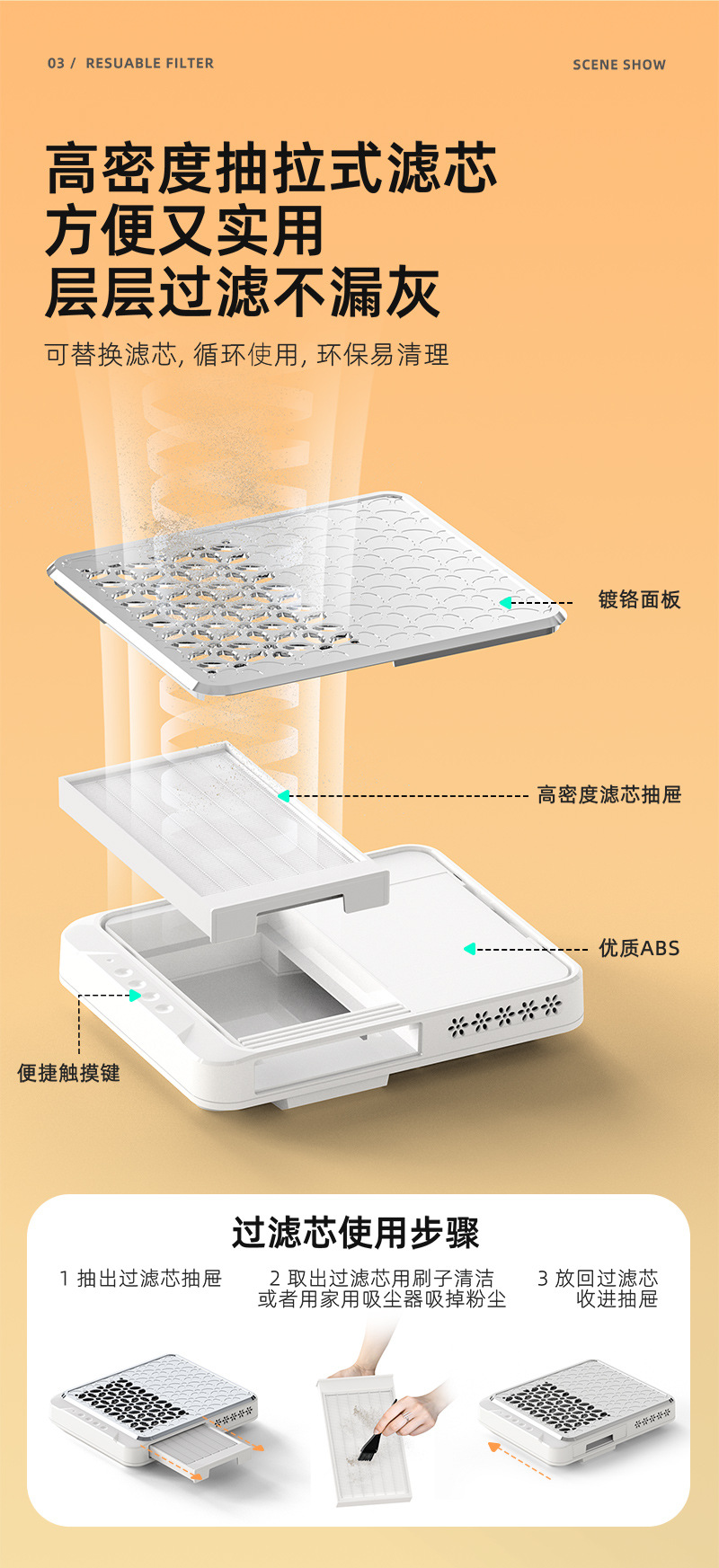 03 / RESUABLE FILTER

SCENE SHOW

高密度抽拉式滤芯
方便又实用
层层过滤不漏灰

可替换滤芯, 循环使用, 环保易清理

镀铬面板

高密度滤芯抽屉

优质ABS

便捷触摸键

过滤芯使用步骤

1 抽出过滤芯抽屉

2 取出过滤芯用刷子清洁
或者用家用吸尘器吸掉粉尘

3 放回过滤芯
收进抽屉