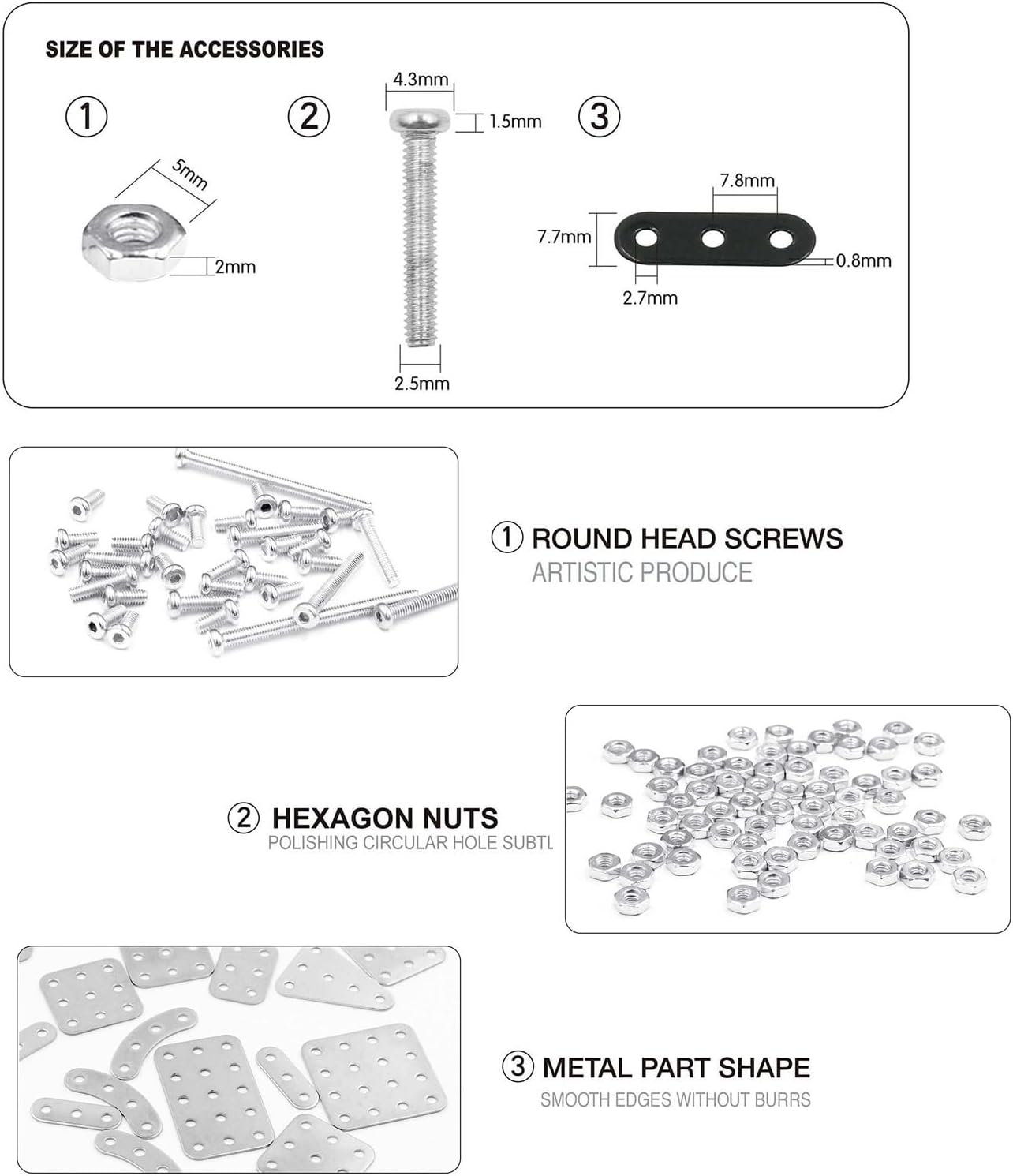 SIZE OF THE ACCESSORIES

①

5mm

2mm

②

4.3mm

1.5mm

2.5mm

③

7.8mm

7.7mm

0.8mm

2.7mm

① ROUND HEAD SCREWS
ARTISTIC PRODUCE

② HEXAGON NUTS
POLISHING CIRCULAR HOLE SUBTL

③ METAL PART SHAPE
SMOOTH EDGES WITHOUT BURRS