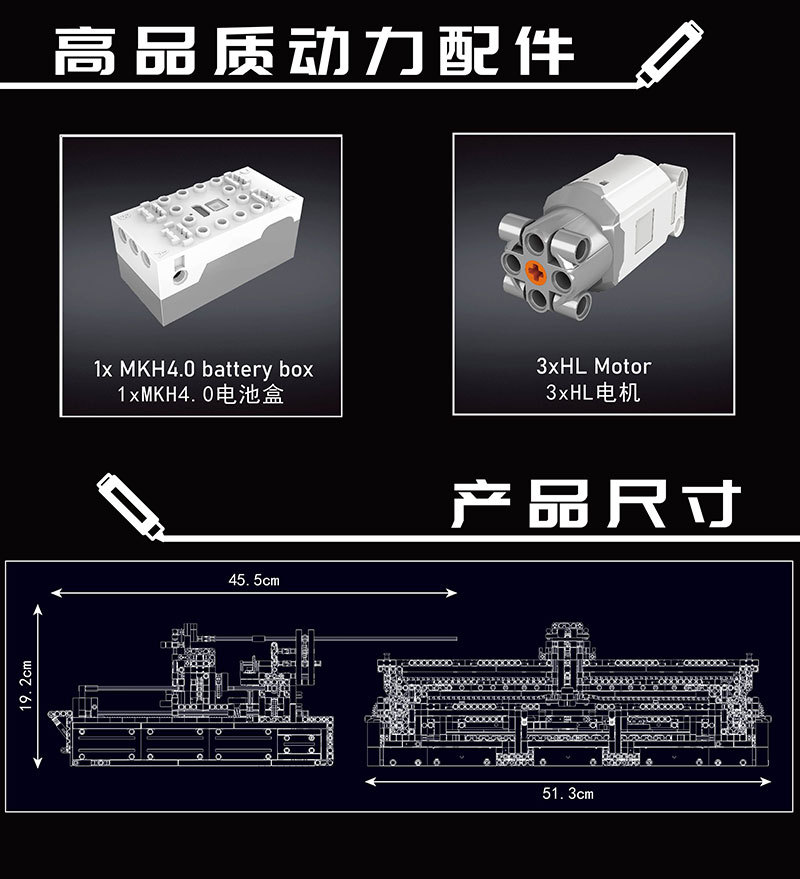 高品质动力配件

1x MKH4.0 battery box
1xMKH4.0电池盒

3xHL Motor
3xHL电机

产品尺寸

45.5cm

19.2cm

51.3cm