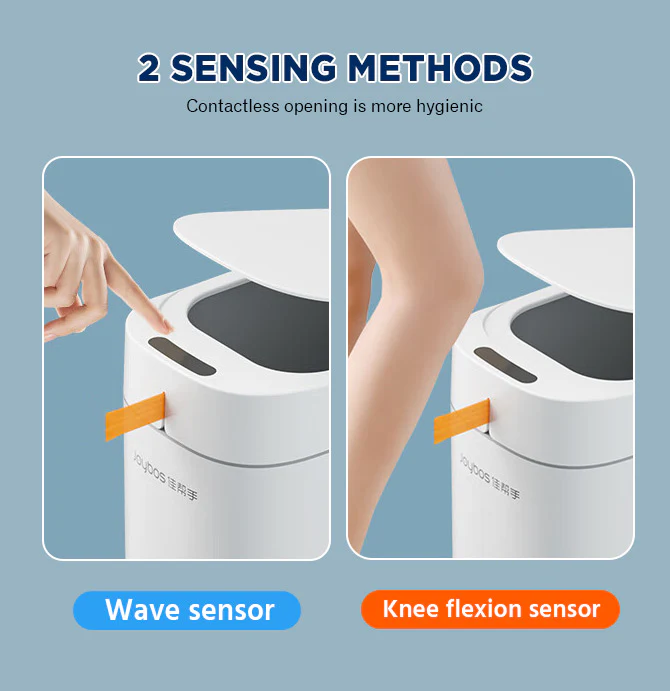 2 SENSING METHODS

Contactless opening is more hygienic

Joybos 佳帮手

Joybos 佳帮手

Wave sensor

Knee flexion sensor