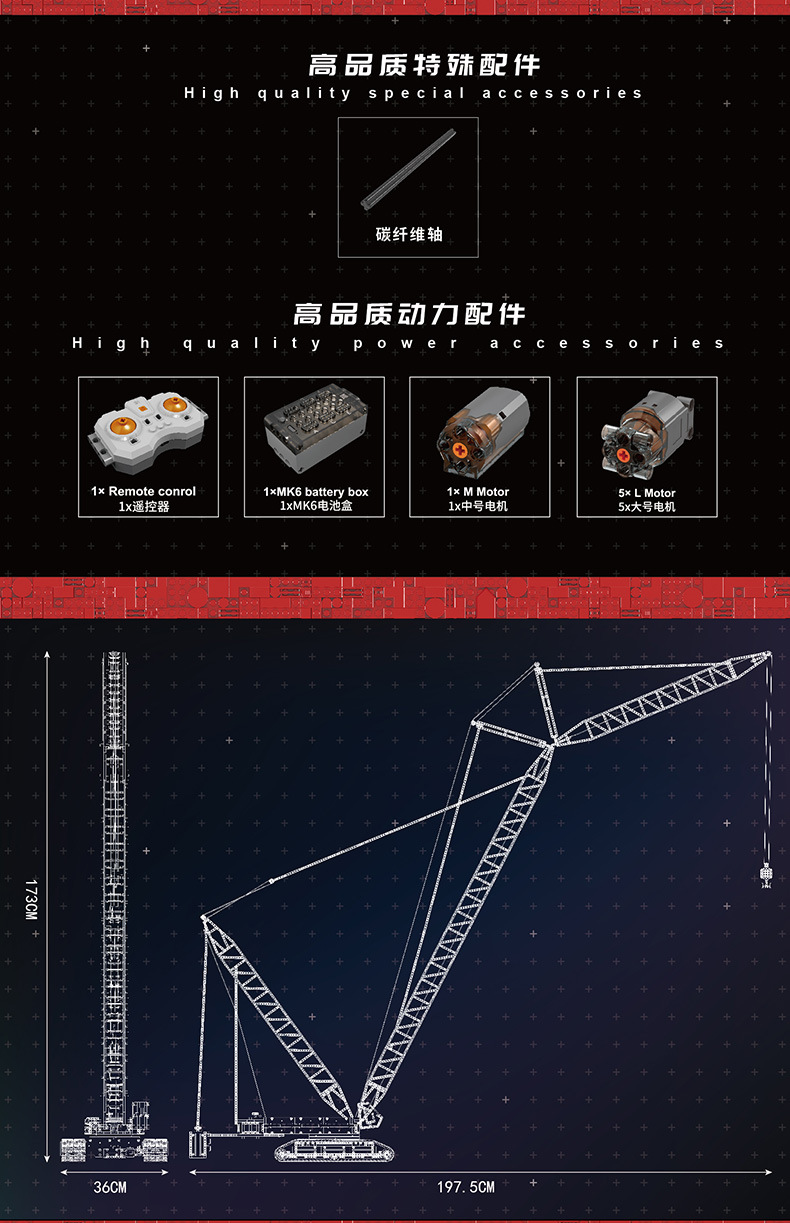 高品质特殊配件
High quality special accessories

碳纤维轴

高品质动力配件
High quality power accessories

1× Remote conrol
1x遥控器

1×MK6 battery box
1xMK6电池盒

1× M Motor
1x中号电机

5× L Motor
5x大号电机

173CM

36CM

197.5CM