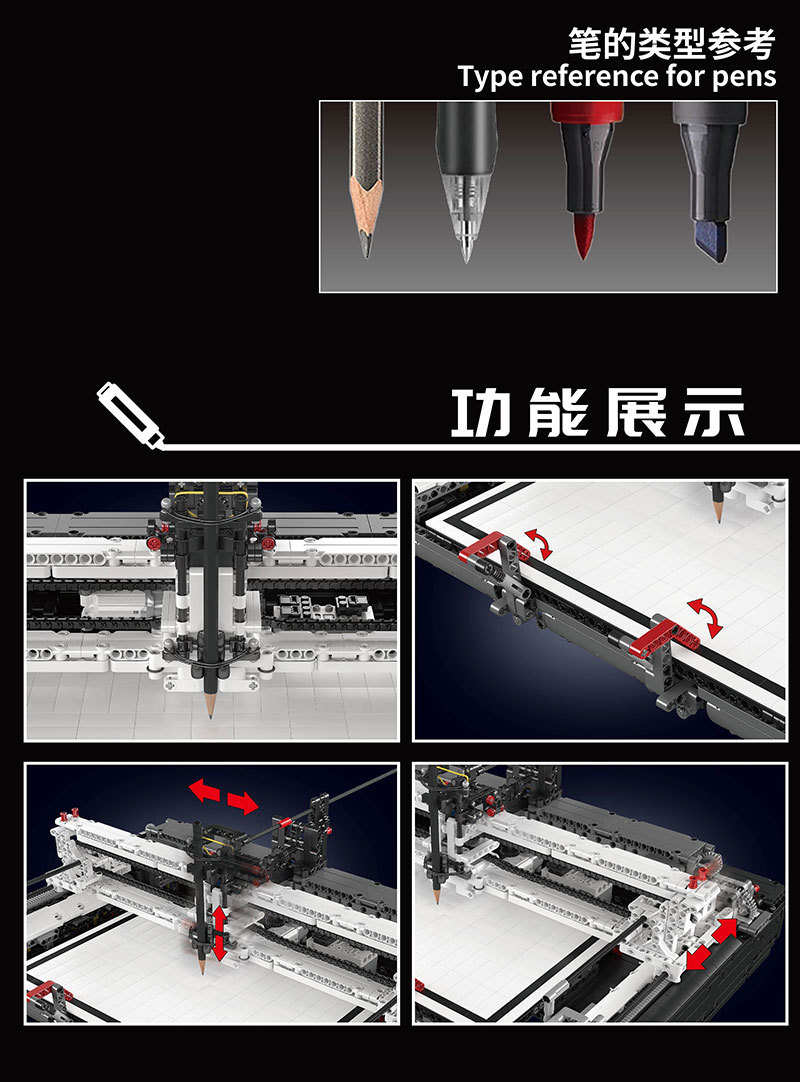 笔的类型参考
Type reference for pens

功能展示