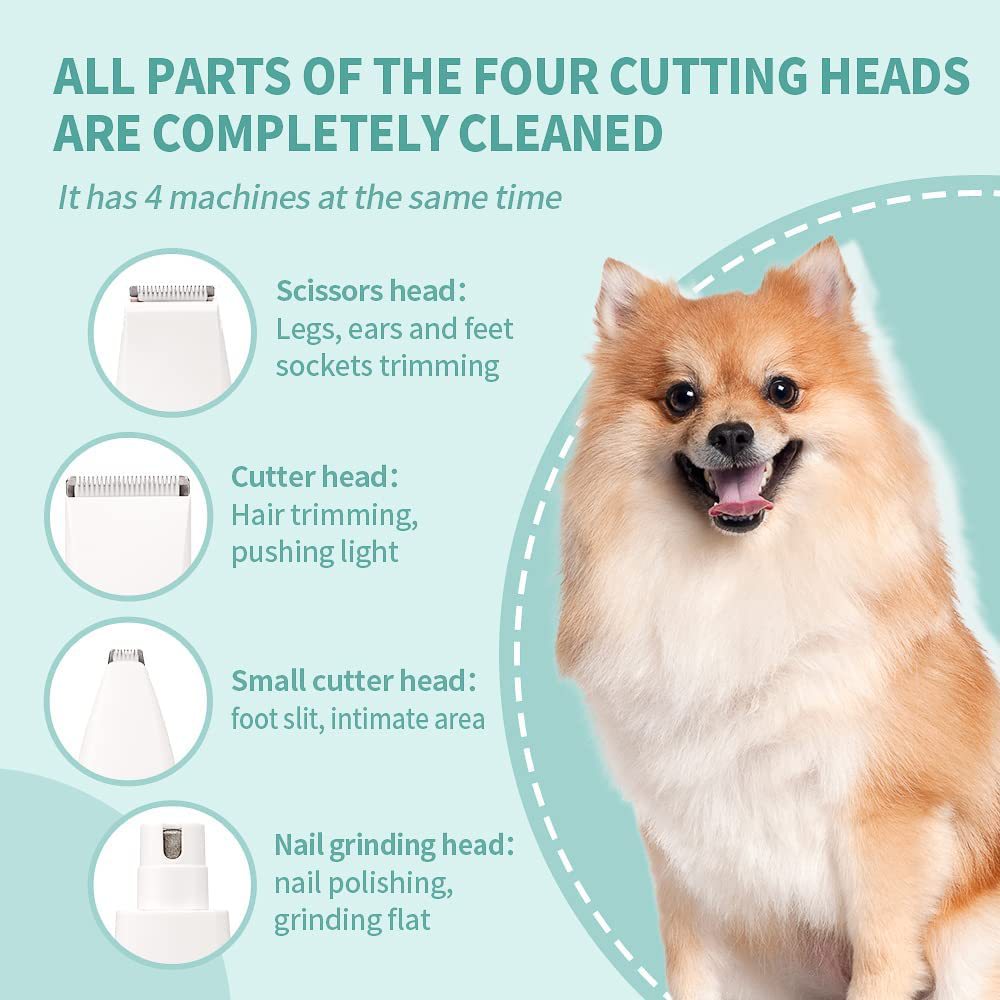 ALL PARTS OF THE FOUR CUTTING HEADS ARE COMPLETELY CLEANED

It has 4 machines at the same time

Scissors head:
Legs, ears and feet sockets trimming

Cutter head:
Hair trimming, pushing light

Small cutter head:
foot slit, intimate area

Nail grinding head:
nail polishing, grinding flat