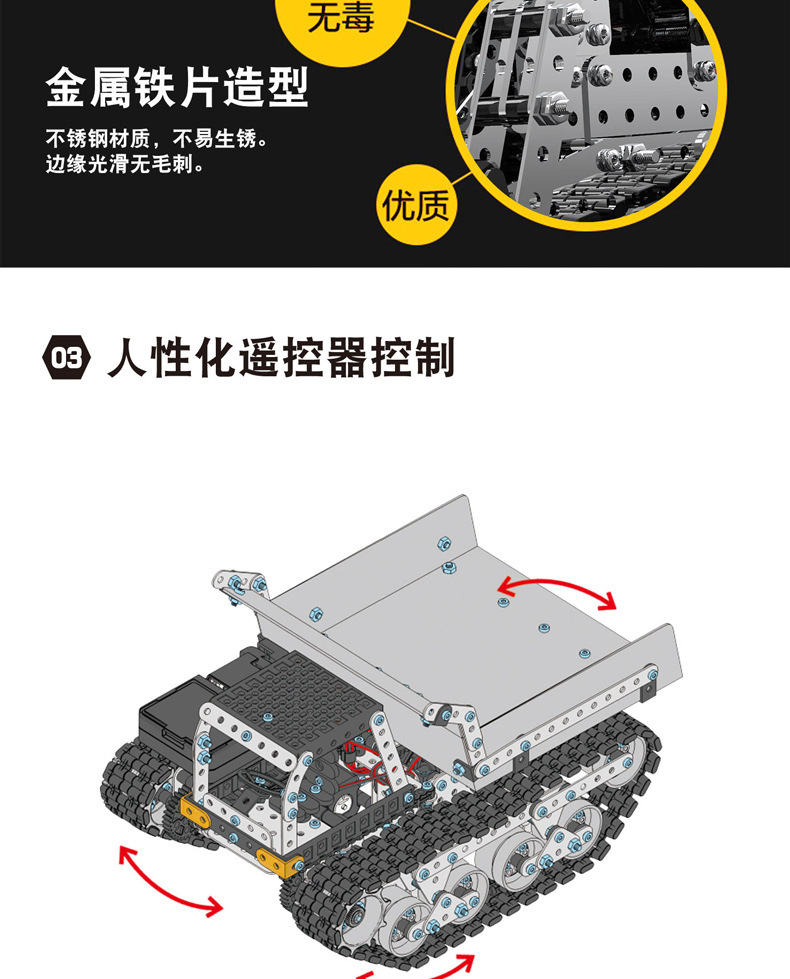 无毒

金属铁片造型

不锈钢材质，不易生锈。
边缘光滑无毛刺。

优质

03 人性化遥控器控制