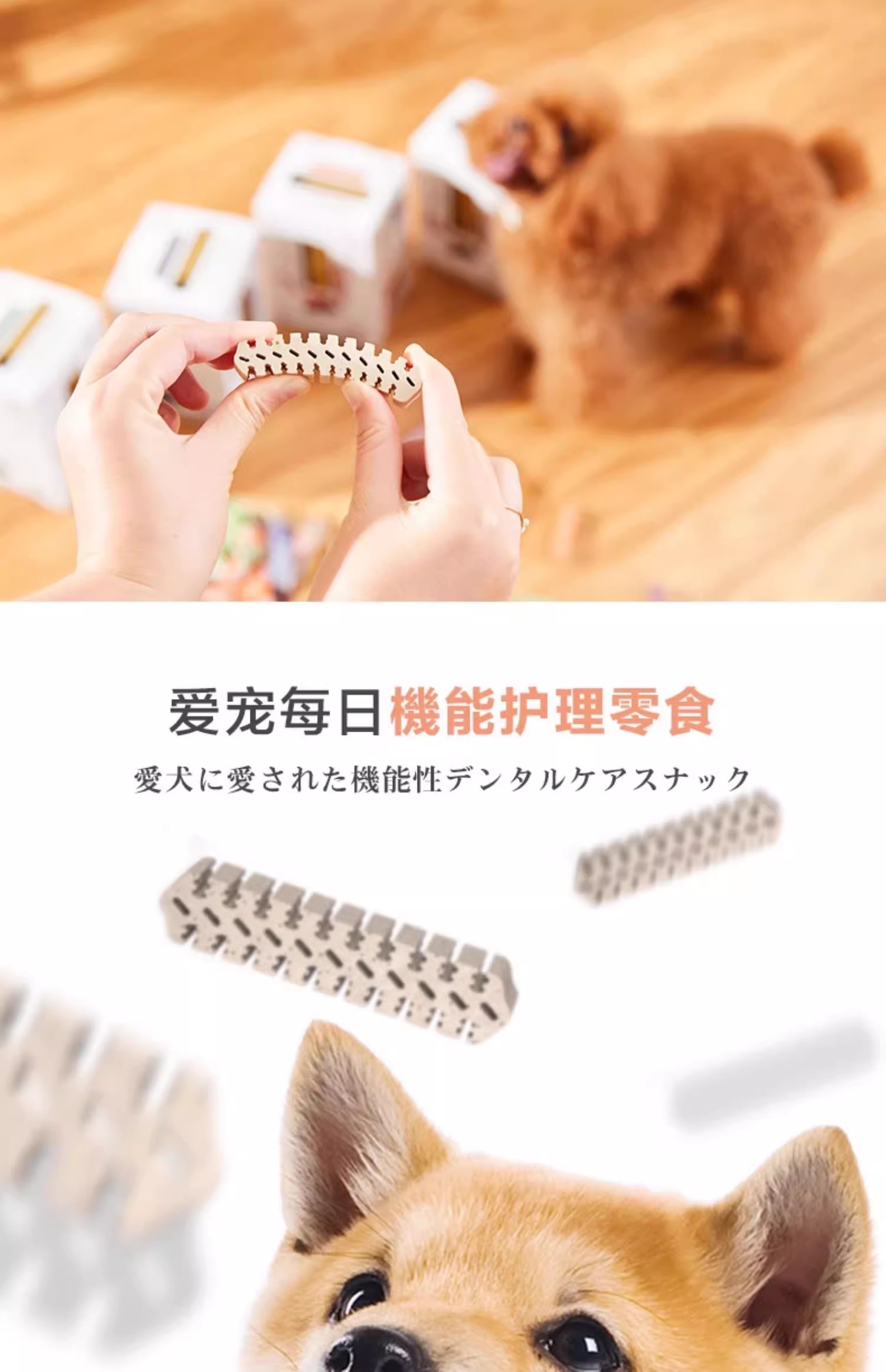 爱宠每日機能护理零食

愛犬に愛された機能性デンタルケアスナック