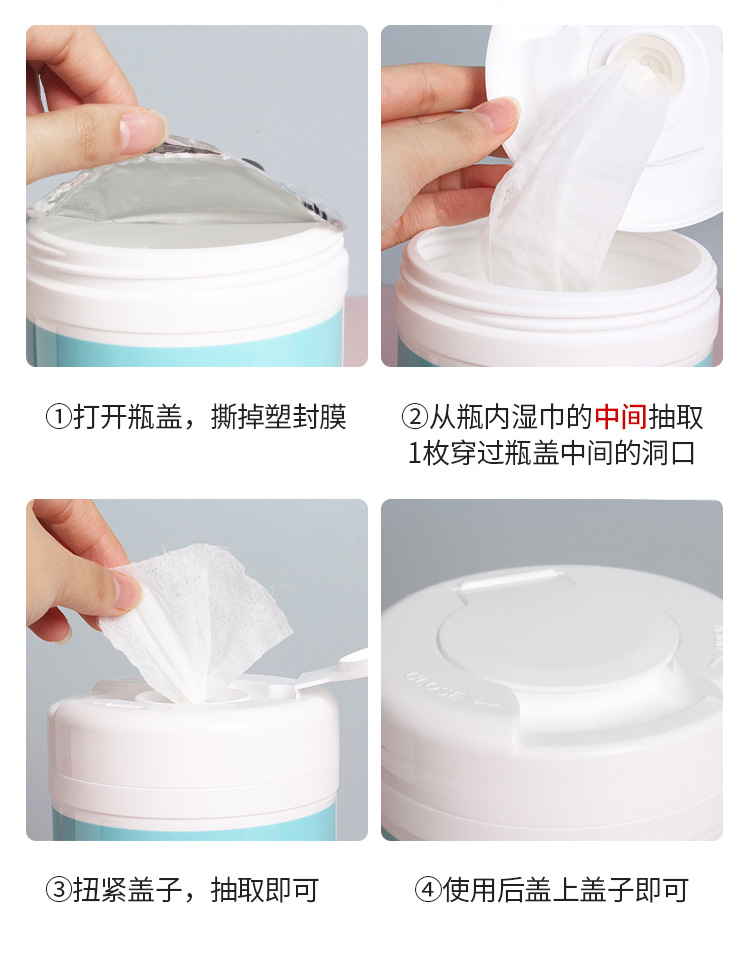 ①打开瓶盖，撕掉塑封膜

②从瓶内湿巾的中间抽取1枚穿过瓶盖中间的洞口

CLOSE

③扭紧盖子，抽取即可

④使用后盖上盖子即可