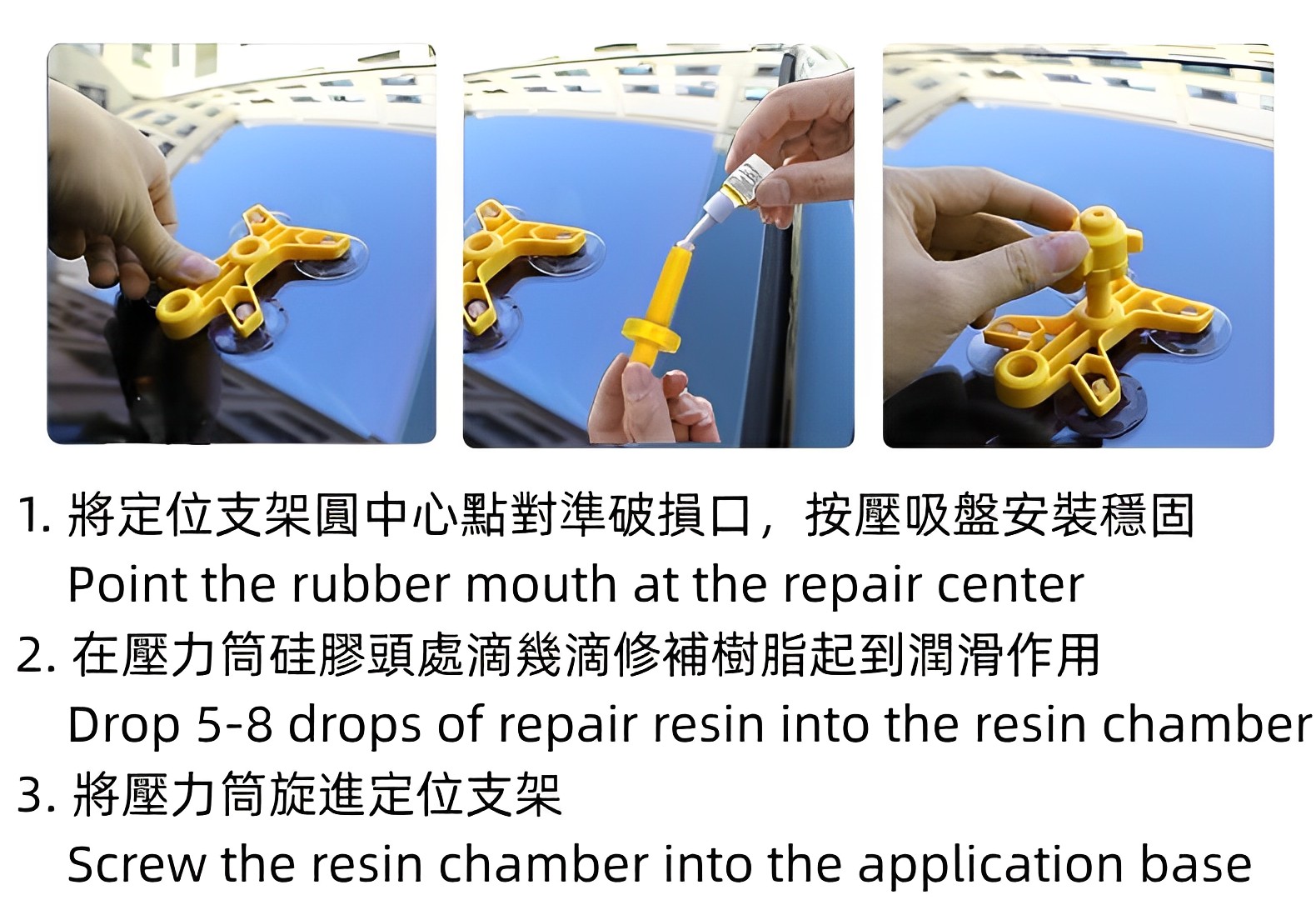 1. 將定位支架圓中心點對準破損口，按壓吸盤安裝穩固
Point the rubber mouth at the repair center

2. 在壓力筒硅膠頭處滴幾滴修補樹脂起到潤滑作用
Drop 5-8 drops of repair resin into the resin chamber

3. 將壓力筒旋進定位支架
Screw the resin chamber into the application base