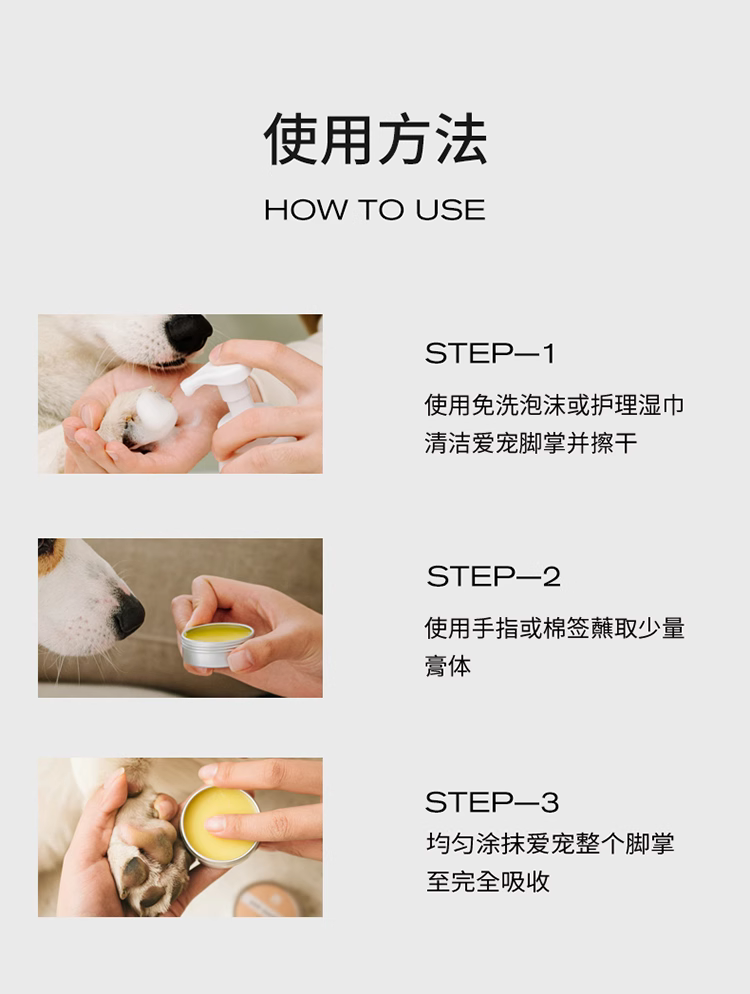 使用方法

HOW TO USE

STEP—1

使用免洗泡沫或护理湿巾清洁爱宠脚掌并擦干

STEP—2

使用手指或棉签蘸取少量膏体

STEP—3

均匀涂抹爱宠整个脚掌至完全吸收