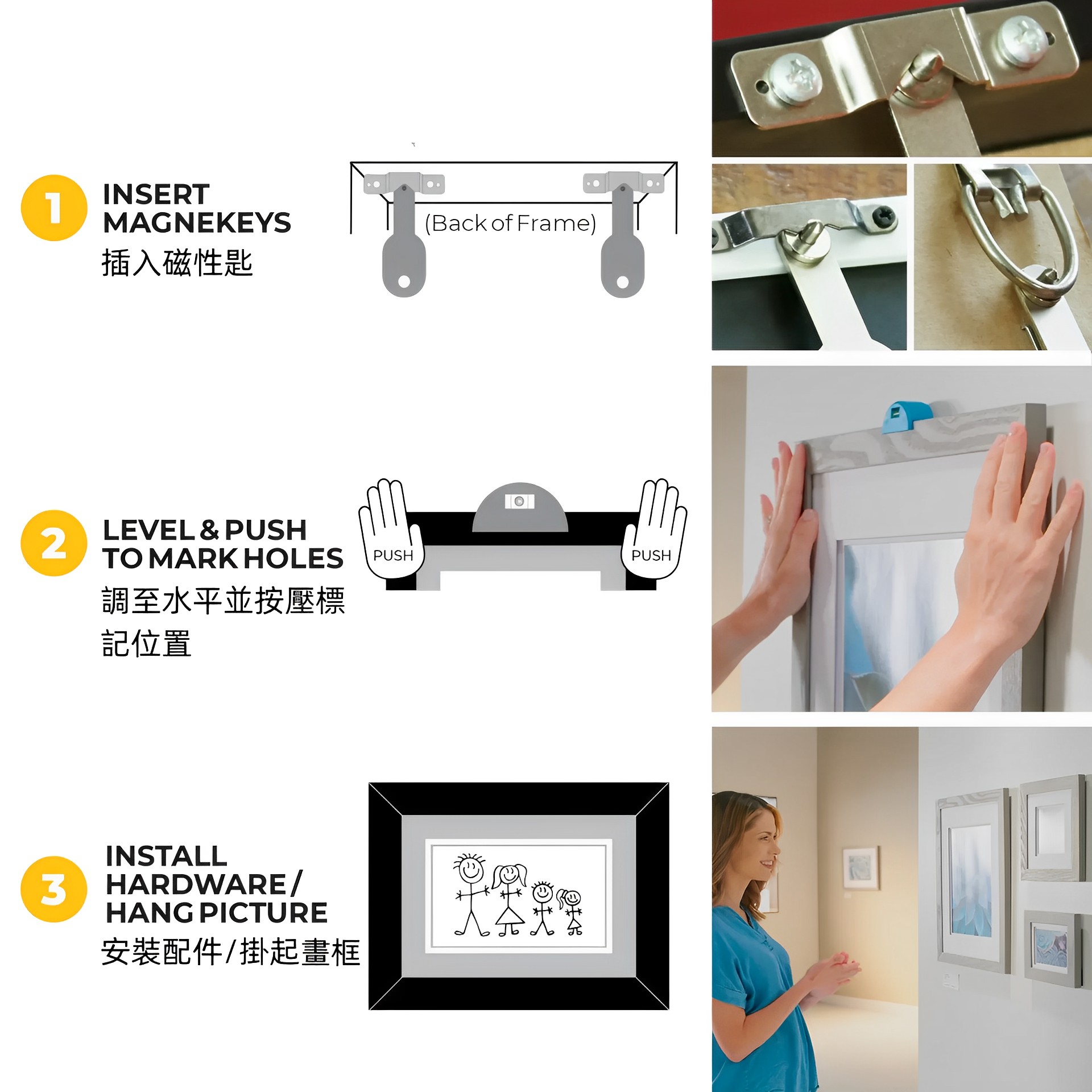 1
INSERT MAGNEKEYS
插入磁性匙

(Back of Frame)

2
LEVEL & PUSH TO MARK HOLES
調至水平並按壓標記位置

PUSH
PUSH

3
INSTALL HARDWARE / HANG PICTURE
安裝配件/掛起畫框