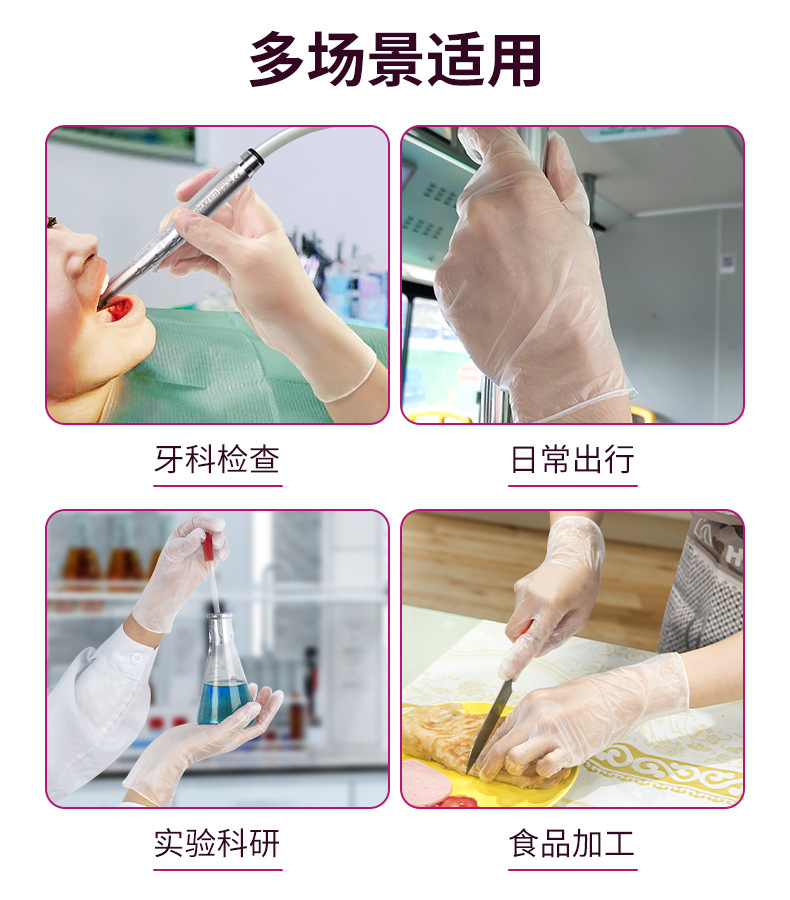 多场景适用

牙科检查

日常出行

实验科研

食品加工