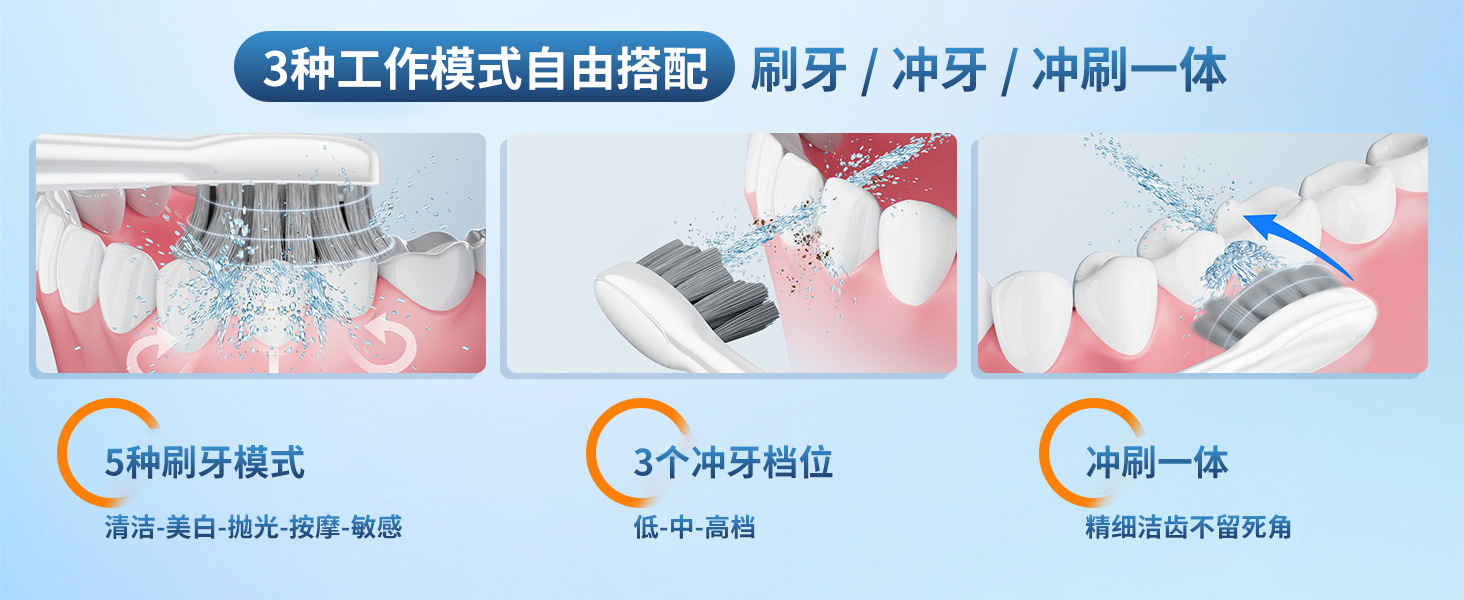 3种工作模式自由搭配 刷牙 / 冲牙 / 冲刷一体

5种刷牙模式

清洁-美白-抛光-按摩-敏感

3个冲牙档位

低-中-高档

冲刷一体

精细洁齿不留死角