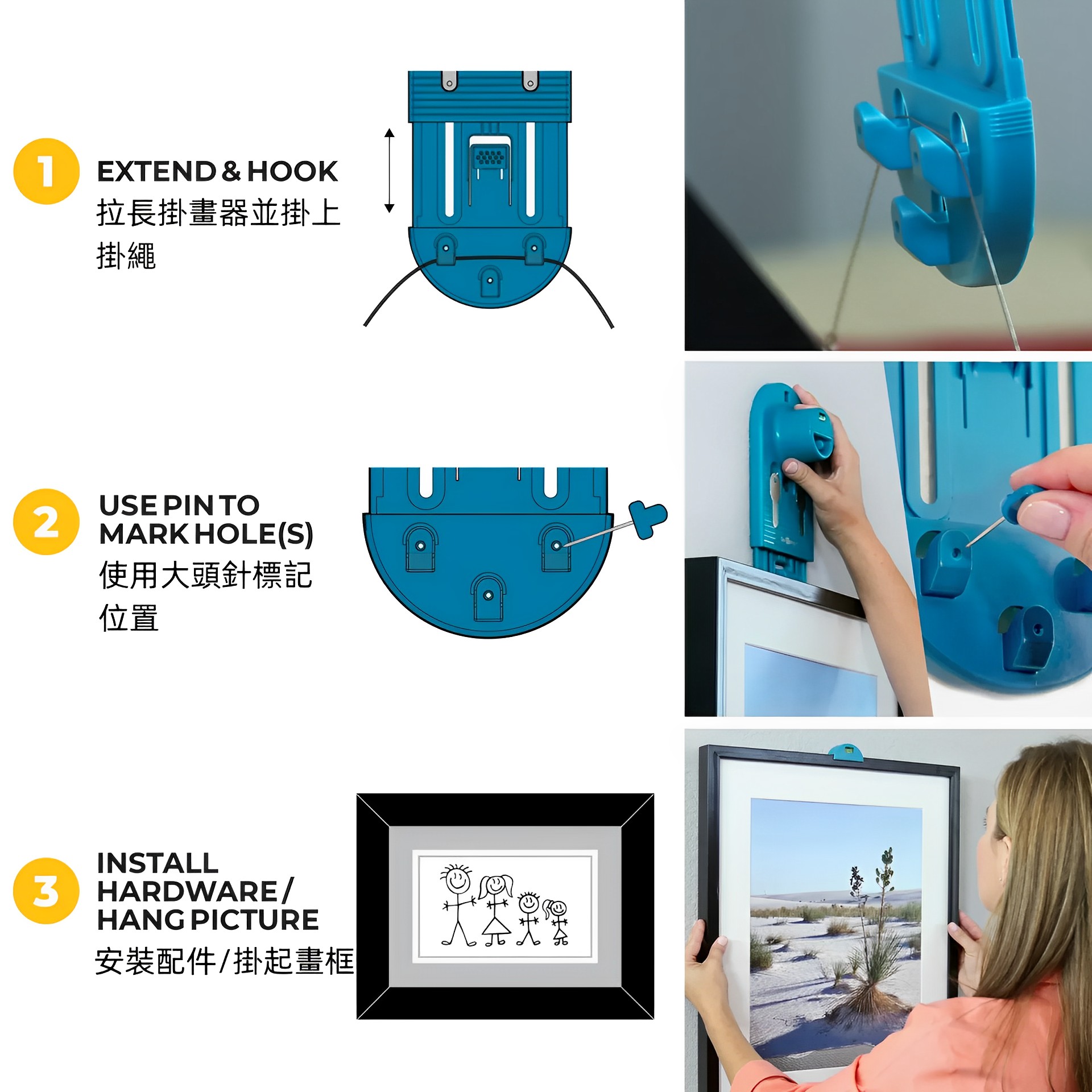 1
EXTEND & HOOK
拉長掛畫器並掛上掛繩

2
USE PIN TO MARK HOLE(S)
使用大頭針標記位置

3
INSTALL HARDWARE / HANG PICTURE
安裝配件/掛起畫框