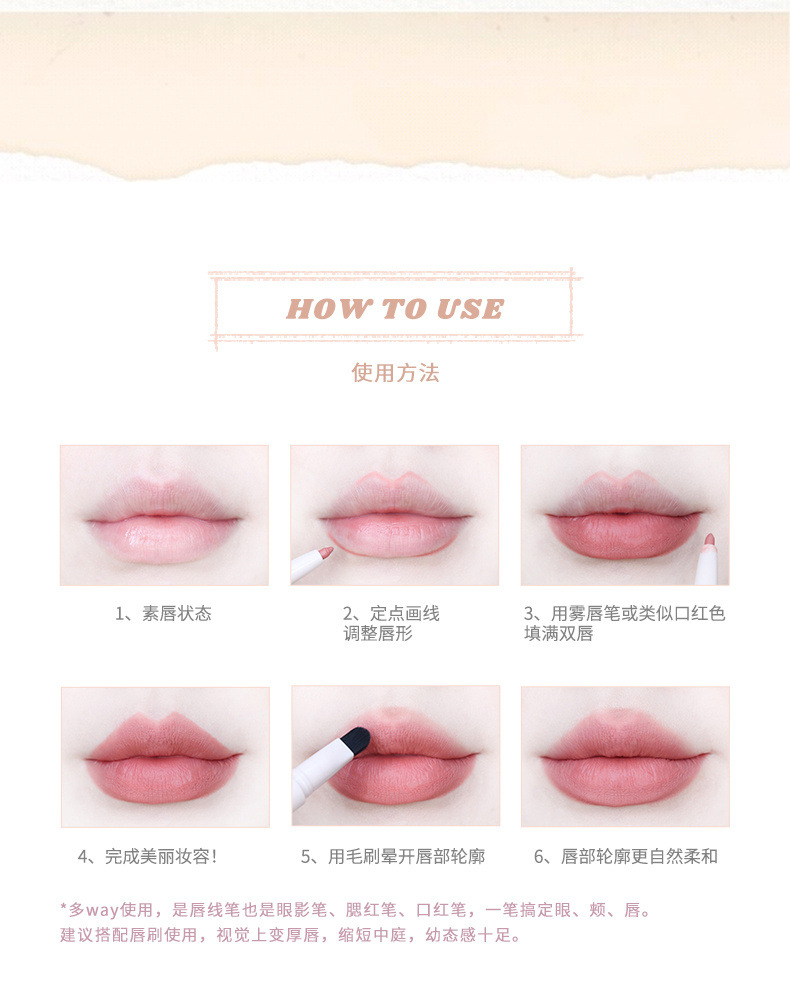 HOW TO USE

使用方法

1、素唇状态

2、定点画线
调整唇形

3、用雾唇笔或类似口红色
填满双唇

4、完成美丽妆容！

5、用毛刷晕开唇部轮廓

6、唇部轮廓更自然柔和

*多way使用，是唇线笔也是眼影笔、腮红笔、口红笔，一笔搞定眼、颊、唇。
建议搭配唇刷使用，视觉上变厚唇，缩短中庭，幼态感十足。