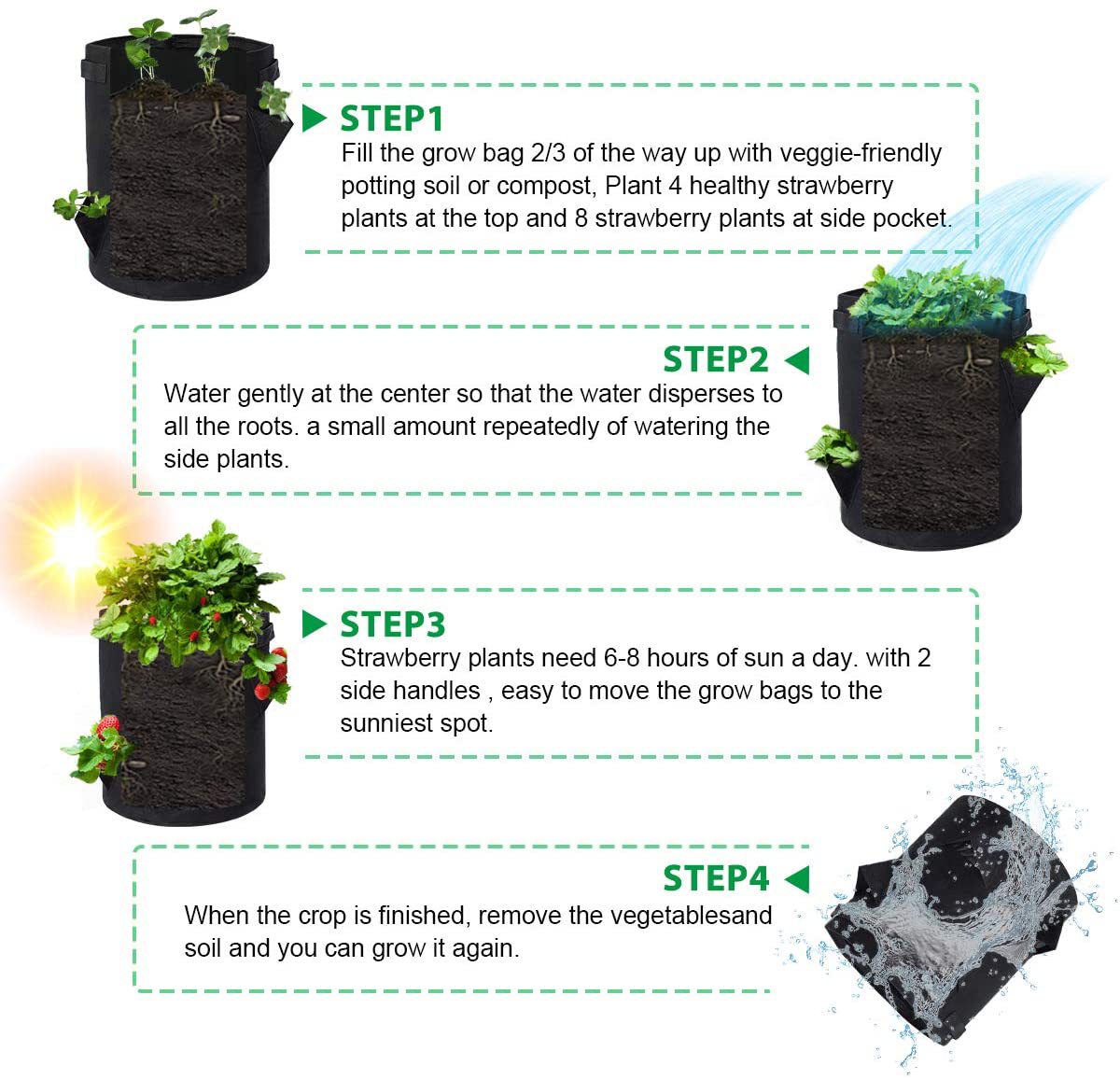 STEP1
Fill the grow bag 2/3 of the way up with veggie-friendly potting soil or compost, Plant 4 healthy strawberry plants at the top and 8 strawberry plants at side pocket.

STEP2
Water gently at the center so that the water disperses to all the roots. a small amount repeatedly of watering the side plants.

STEP3
Strawberry plants need 6-8 hours of sun a day. with 2 side handles , easy to move the grow bags to the sunniest spot.

STEP4
When the crop is finished, remove the vegetablesand soil and you can grow it again.