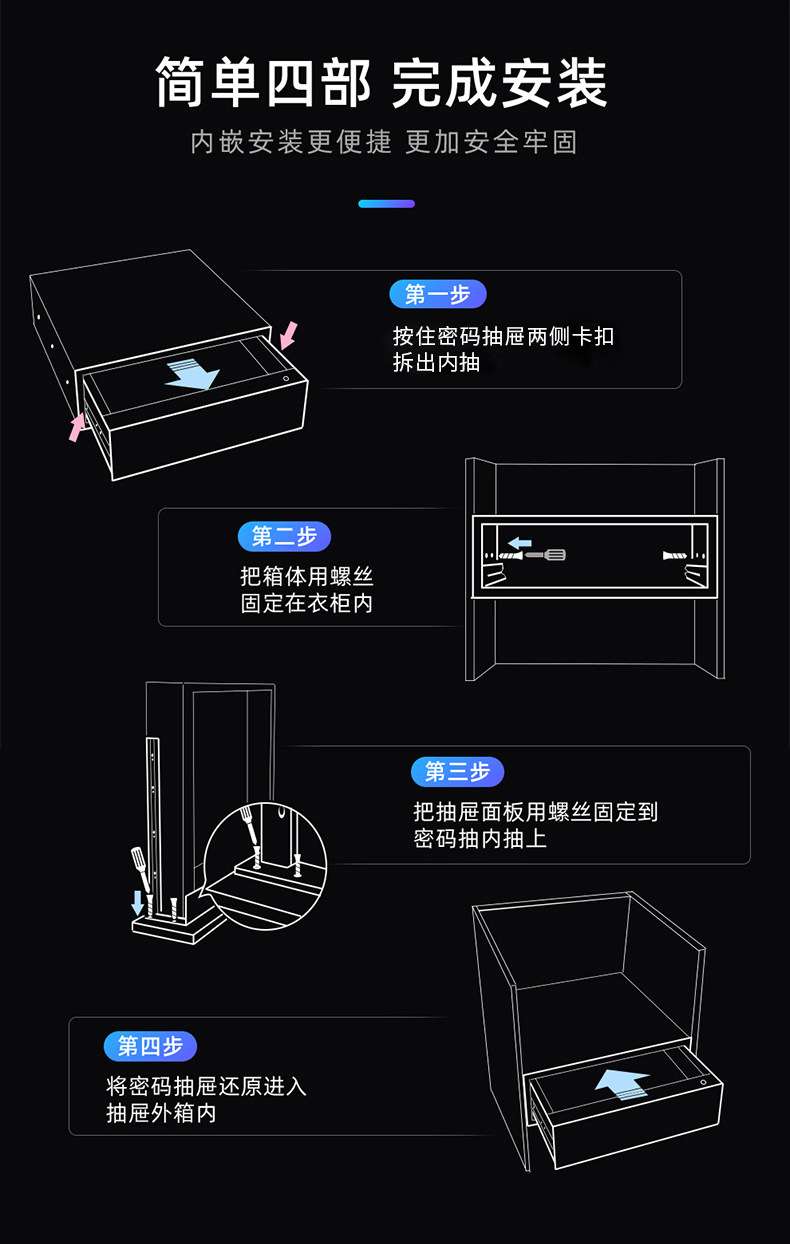 简单四部 完成安装

内嵌安装更便捷 更加安全牢固

第一步

按住密码抽屉两侧卡扣拆出内抽

第二步

把箱体用螺丝固定在衣柜内

第三步

把抽屉面板用螺丝固定到密码抽内抽上

第四步

将密码抽屉还原进入抽屉外箱内