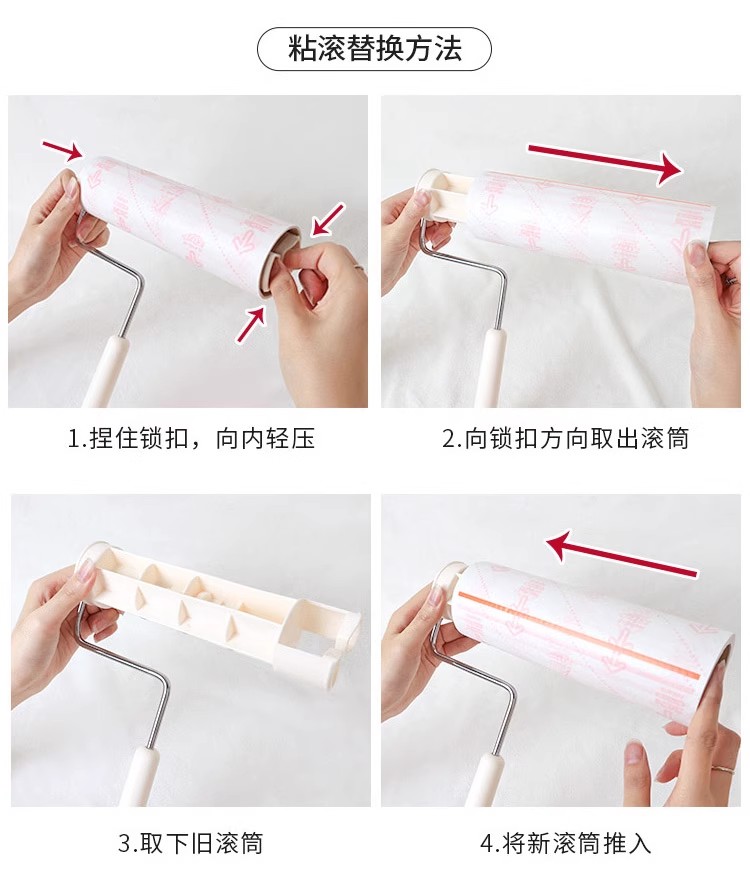 粘滚替换方法

1.捏住锁扣，向内轻压

2.向锁扣方向取出滚筒

3.取下旧滚筒

4.将新滚筒推入