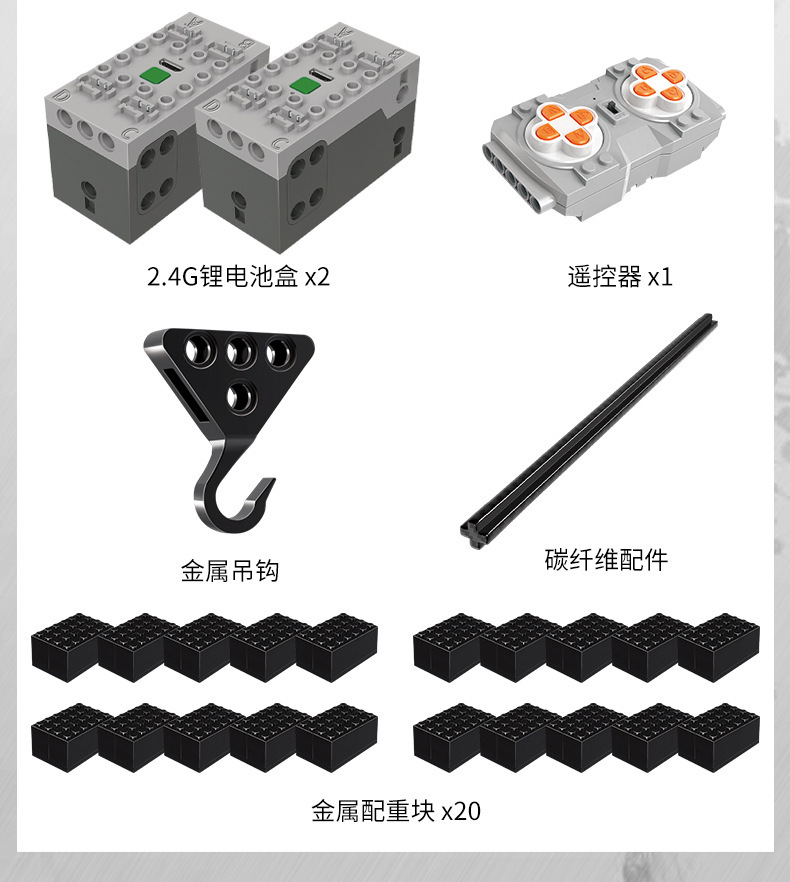 2.4G锂电池盒 x2

遥控器 x1

金属吊钩

碳纤维配件

金属配重块 x20