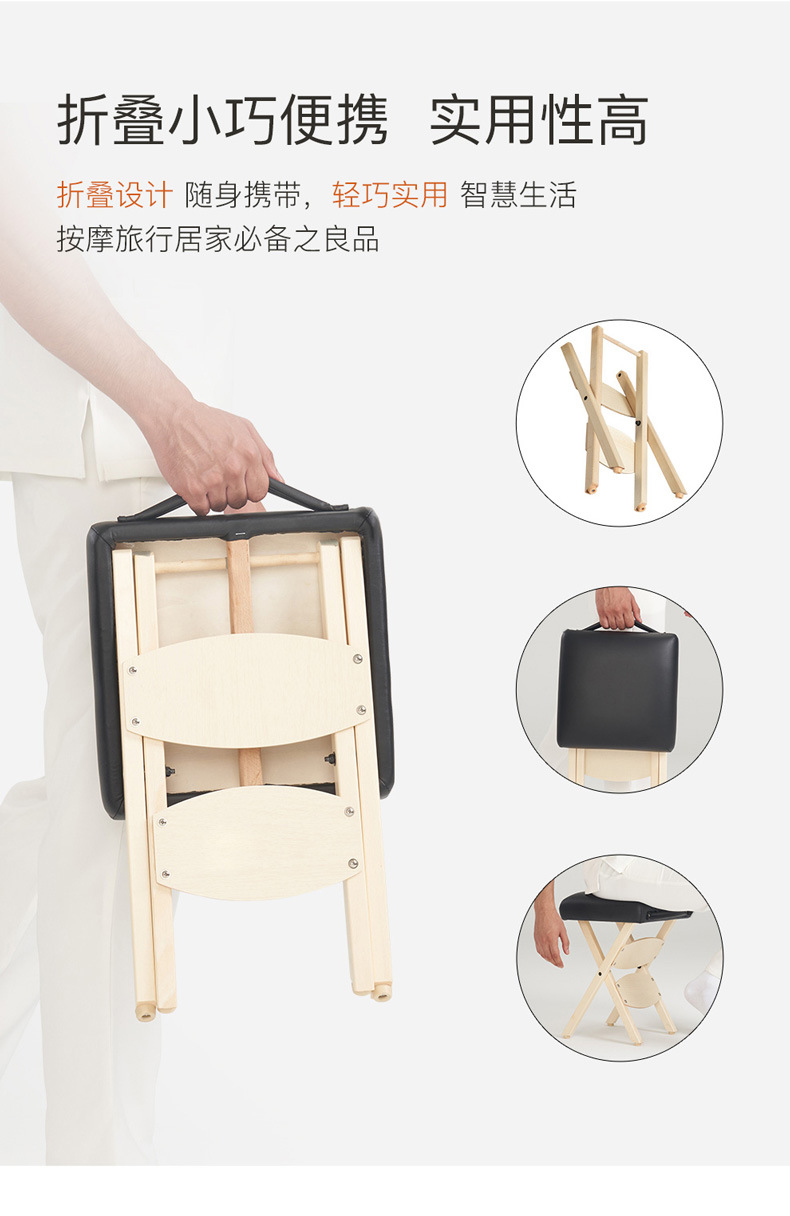 折叠小巧便携 实用性高

折叠设计 随身携带，轻巧实用 智慧生活
按摩旅行居家必备之良品