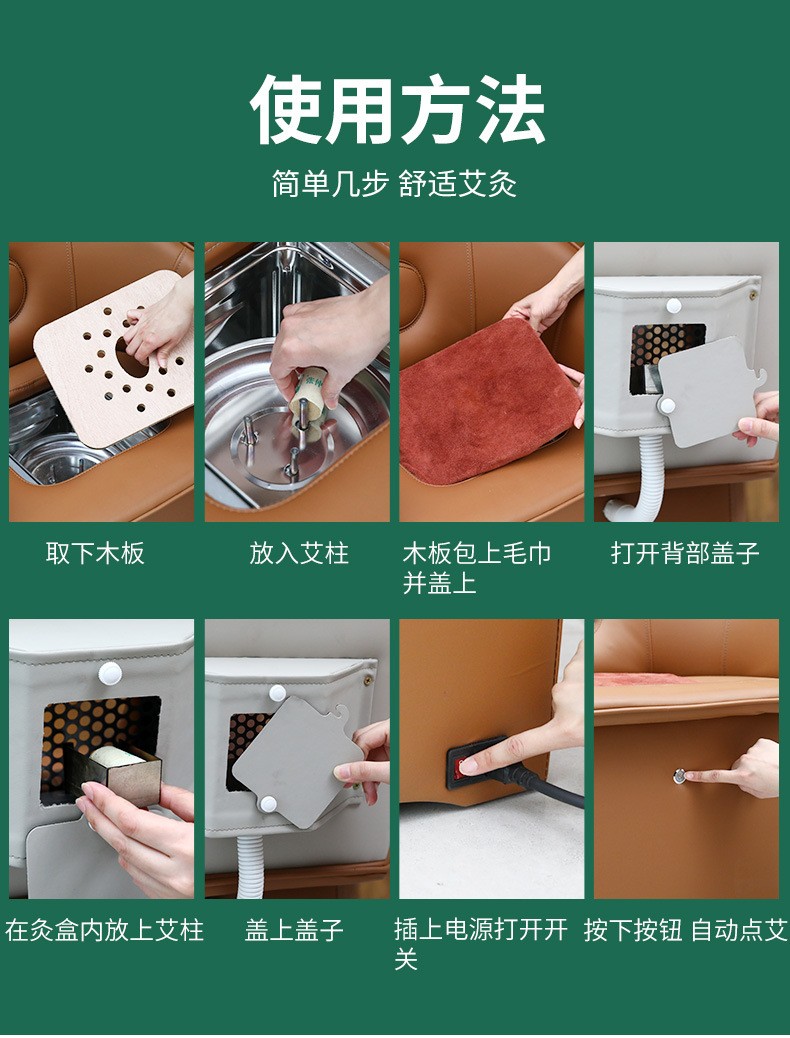 使用方法

简单几步 舒适艾灸

取下木板

放入艾柱

木板包上毛巾并盖上

打开背部盖子

在灸盒内放上艾柱

盖上盖子

插上电源打开开关

按下按钮 自动点艾