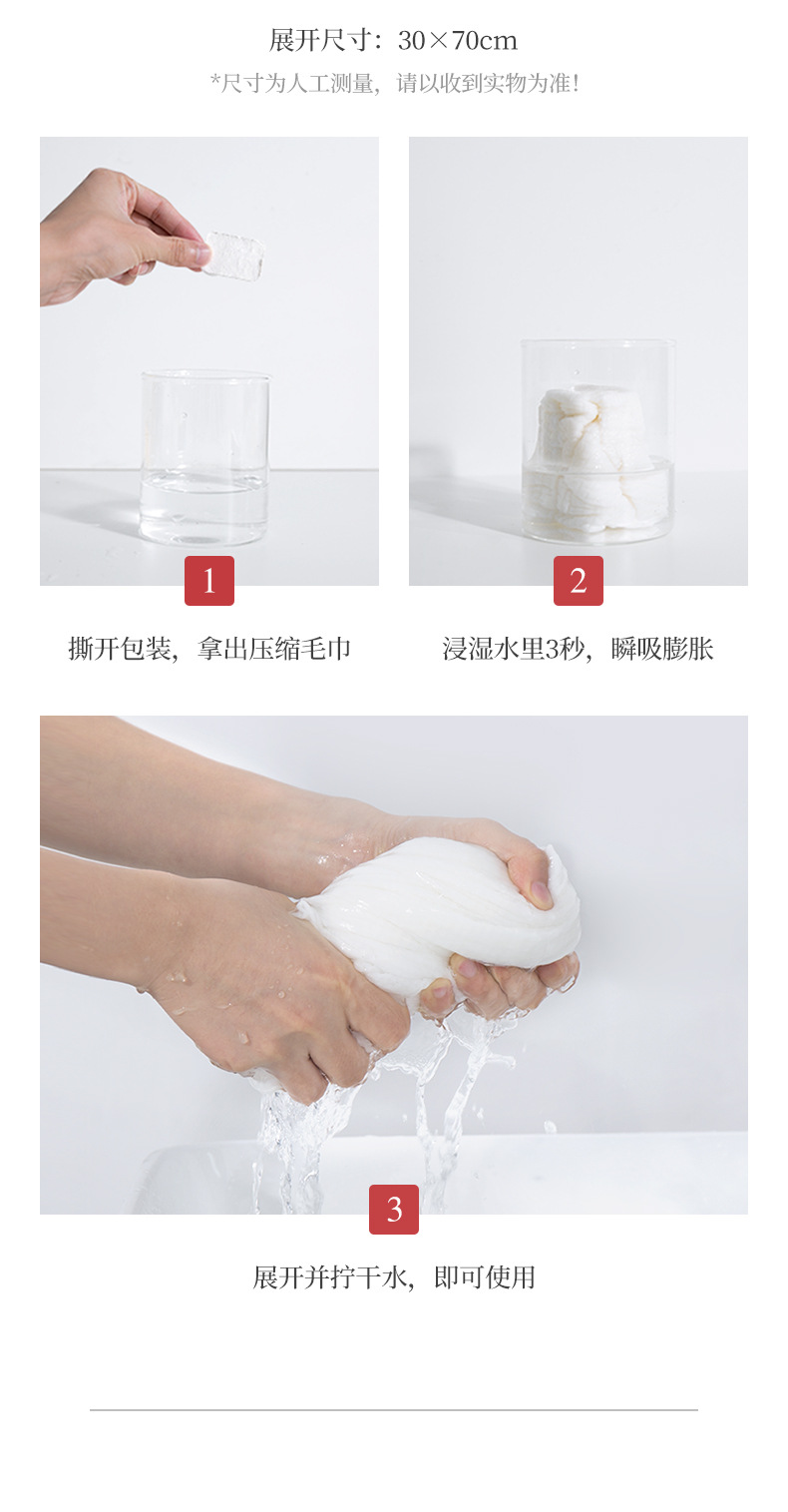 展开尺寸：30×70cm

*尺寸为人工测量，请以收到实物为准！

1

撕开包装，拿出压缩毛巾

2

浸湿水里3秒，瞬吸膨胀

3

展开并拧干水，即可使用